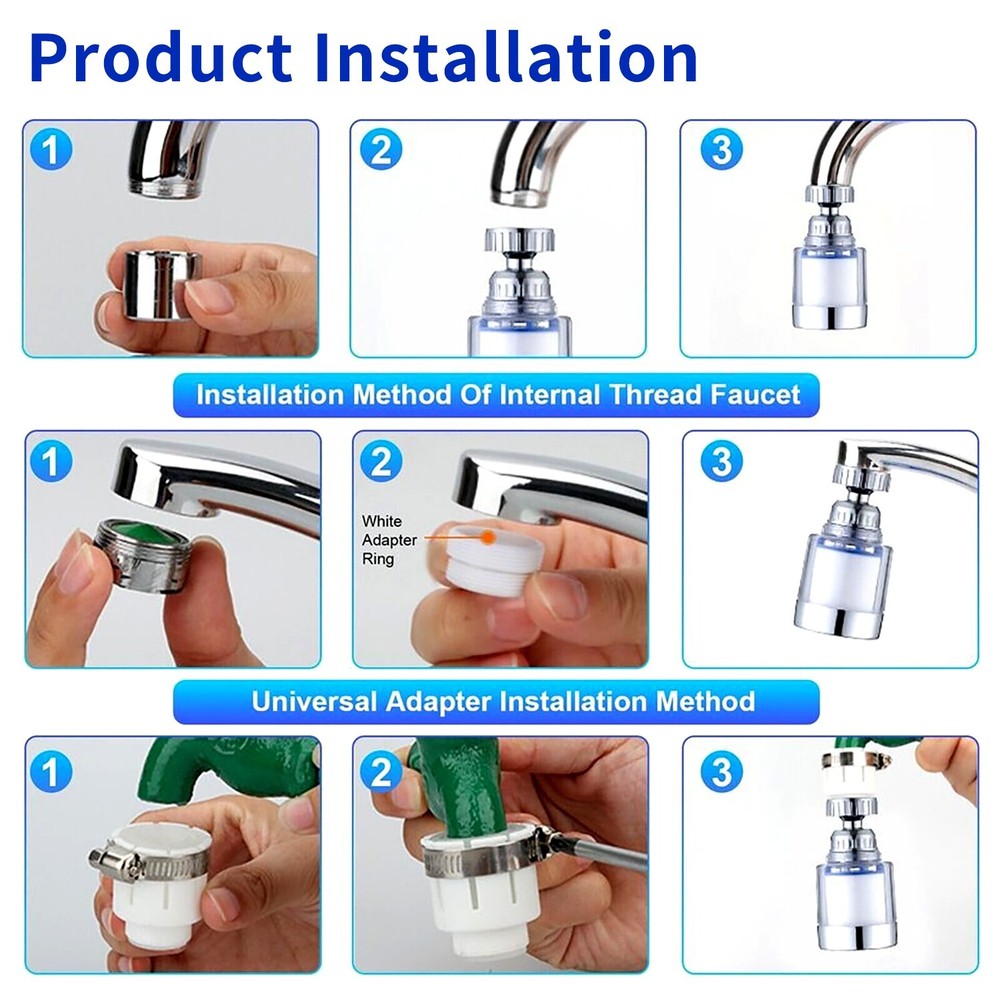 Product Installation

1

2

3

Installation Method Of Internal Thread Faucet

1

2

White Adapter Ring

3

Universal Adapter Installation Method

1

2

3