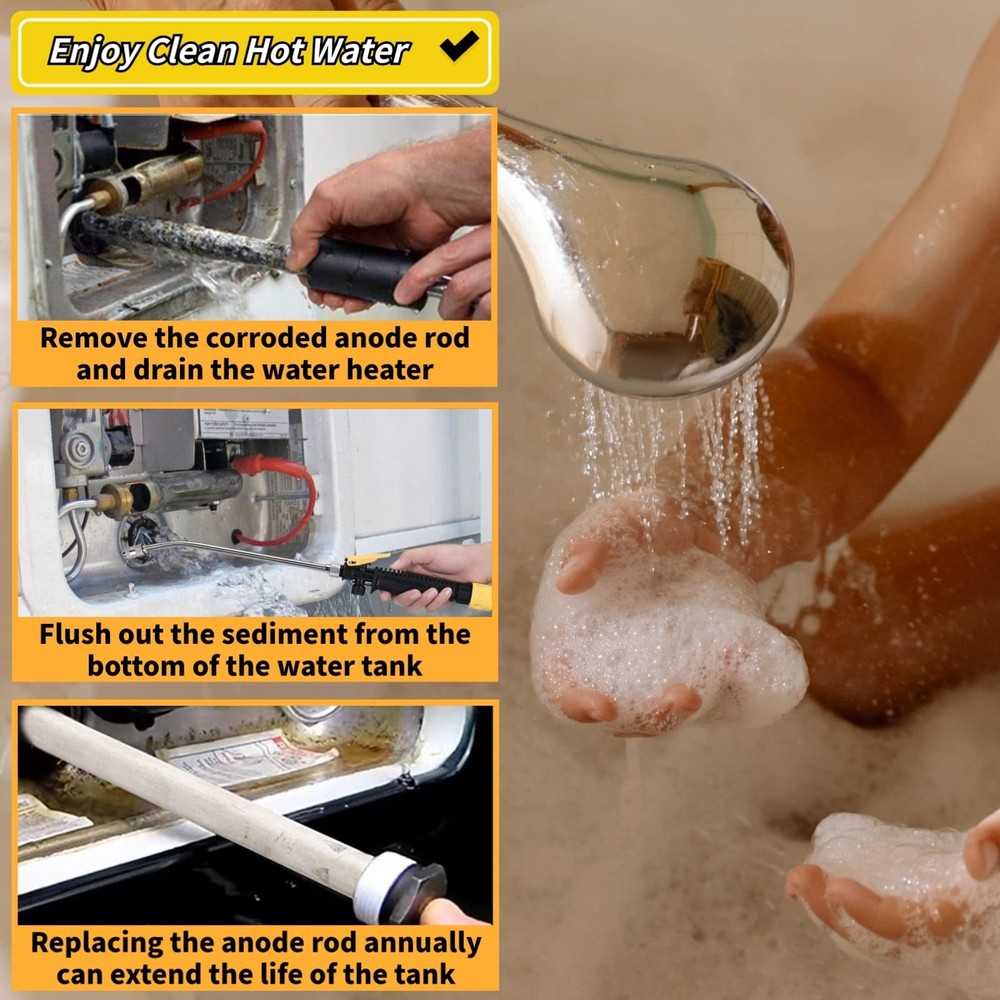 Enjoy Clean Hot Water ✔

Remove the corroded anode rod and drain the water heater

Flush out the sediment from the bottom of the water tank

Replacing the anode rod annually can extend the life of the tank