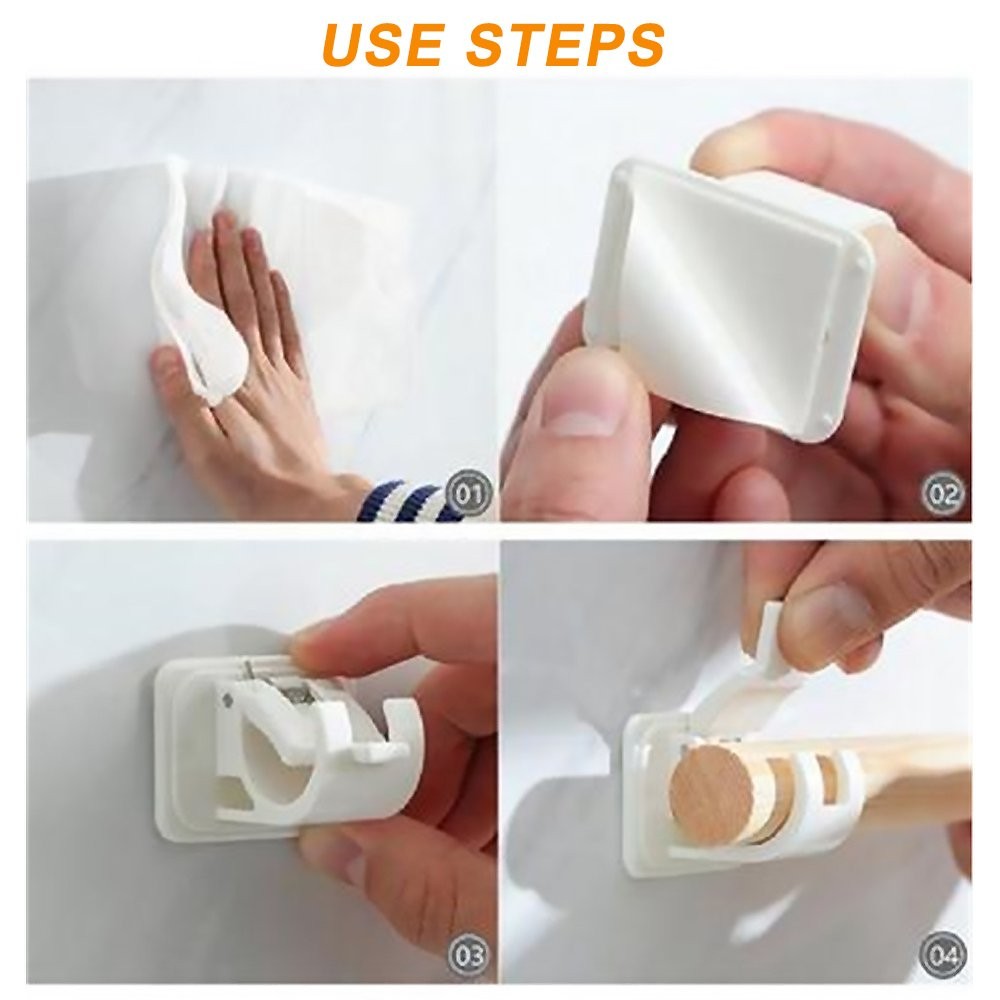 USE STEPS

01

02

03

04