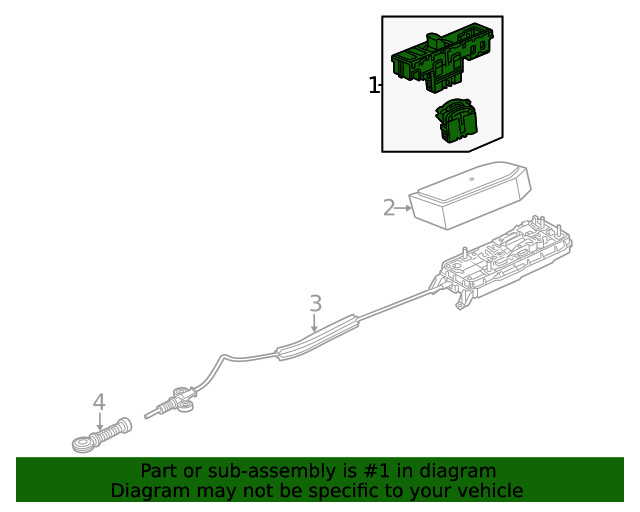 1
2
3
4
Part or sub-assembly is #1 in diagram
Diagram may not be specific to your vehicle