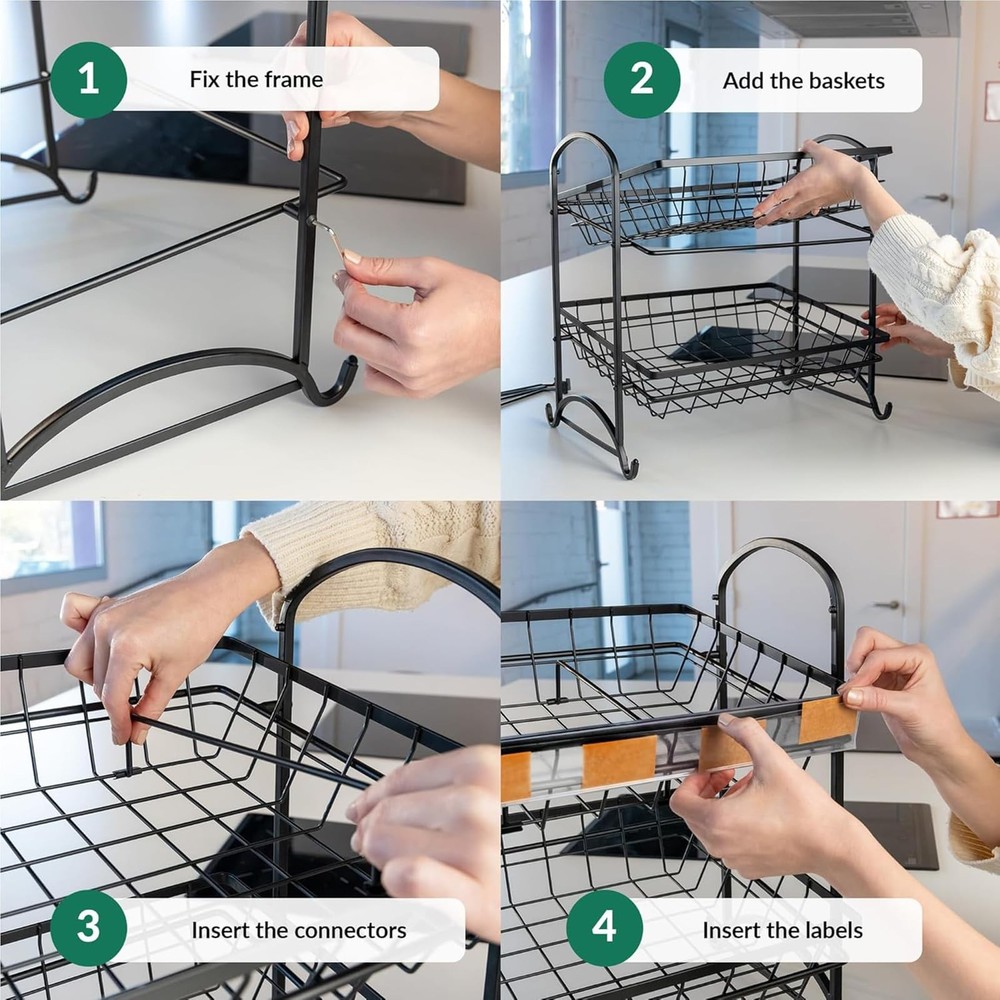 1 Fix the frame

2 Add the baskets

3 Insert the connectors

4 Insert the labels