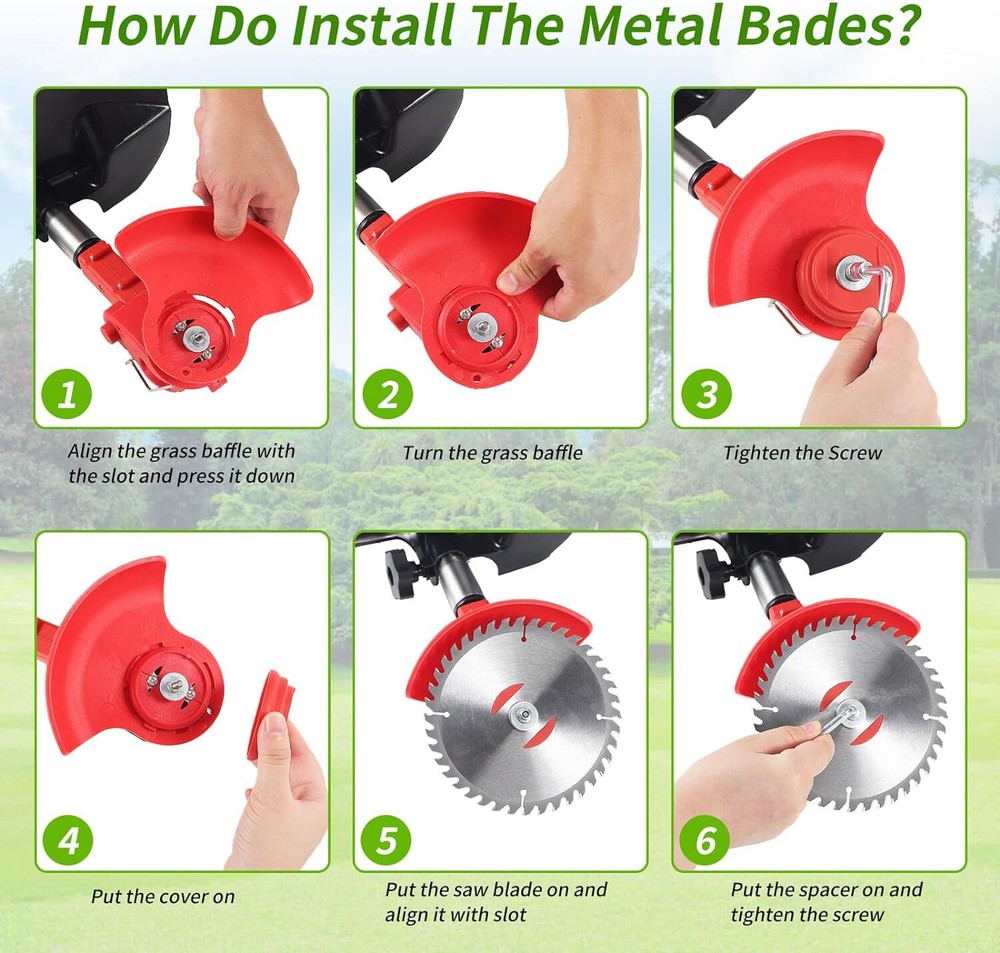 How Do Install The Metal Bades?

1

Align the grass baffle with the slot and press it down

2

Turn the grass baffle

3

Tighten the Screw

4

Put the cover on

5

Put the saw blade on and align it with slot

6

Put the spacer on and tighten the screw