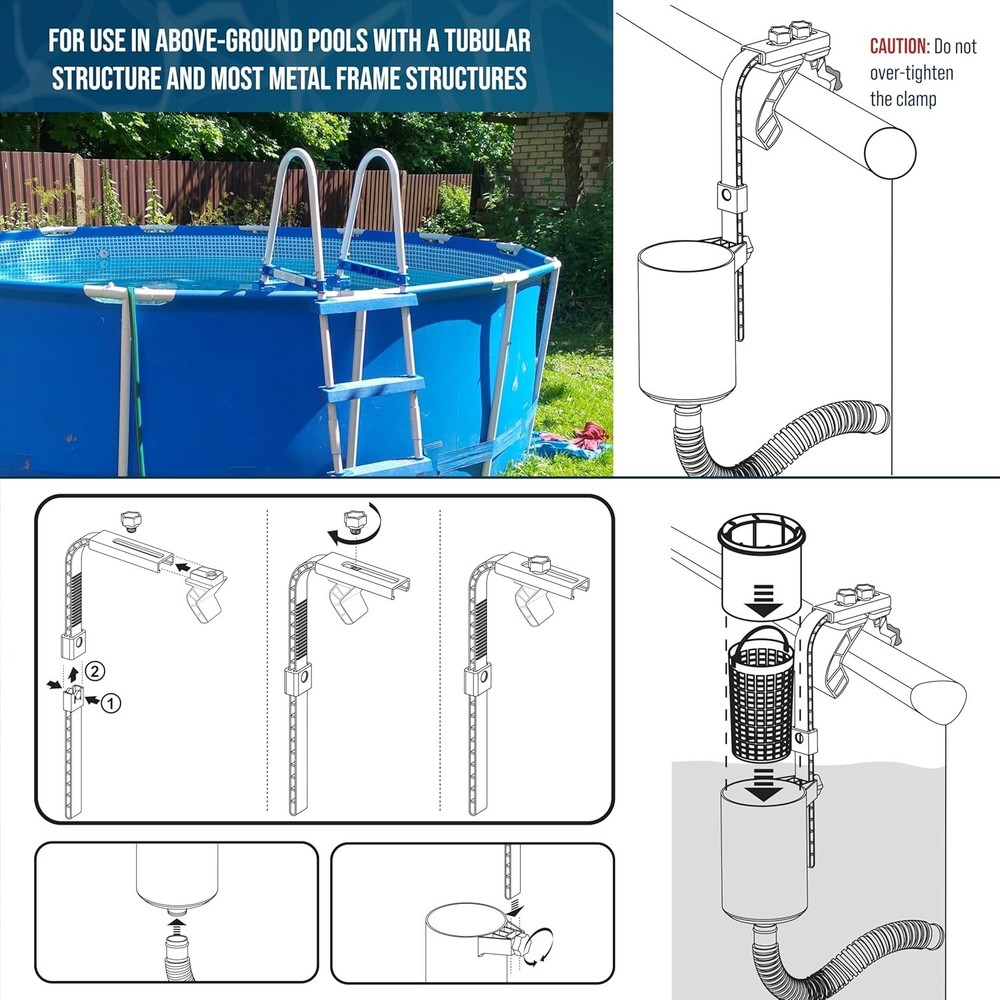 FOR USE IN ABOVE-GROUND POOLS WITH A TUBULAR STRUCTURE AND MOST METAL FRAME STRUCTURES

CAUTION: Do not over-tighten the clamp

2

1