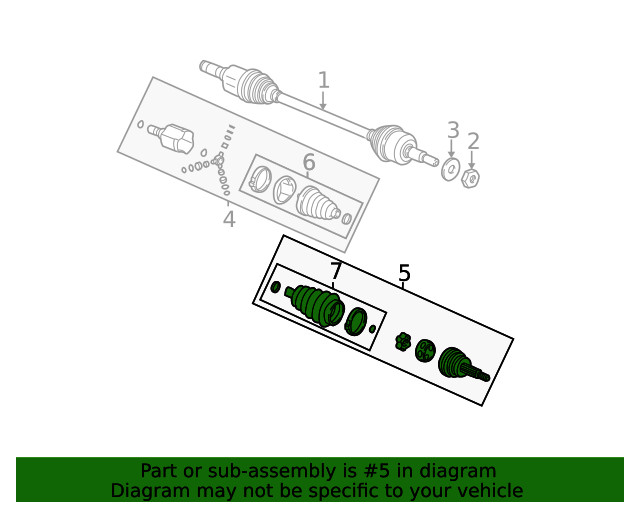 1
3
2
6
4
7
5

Part or sub-assembly is #5 in diagram
Diagram may not be specific to your vehicle