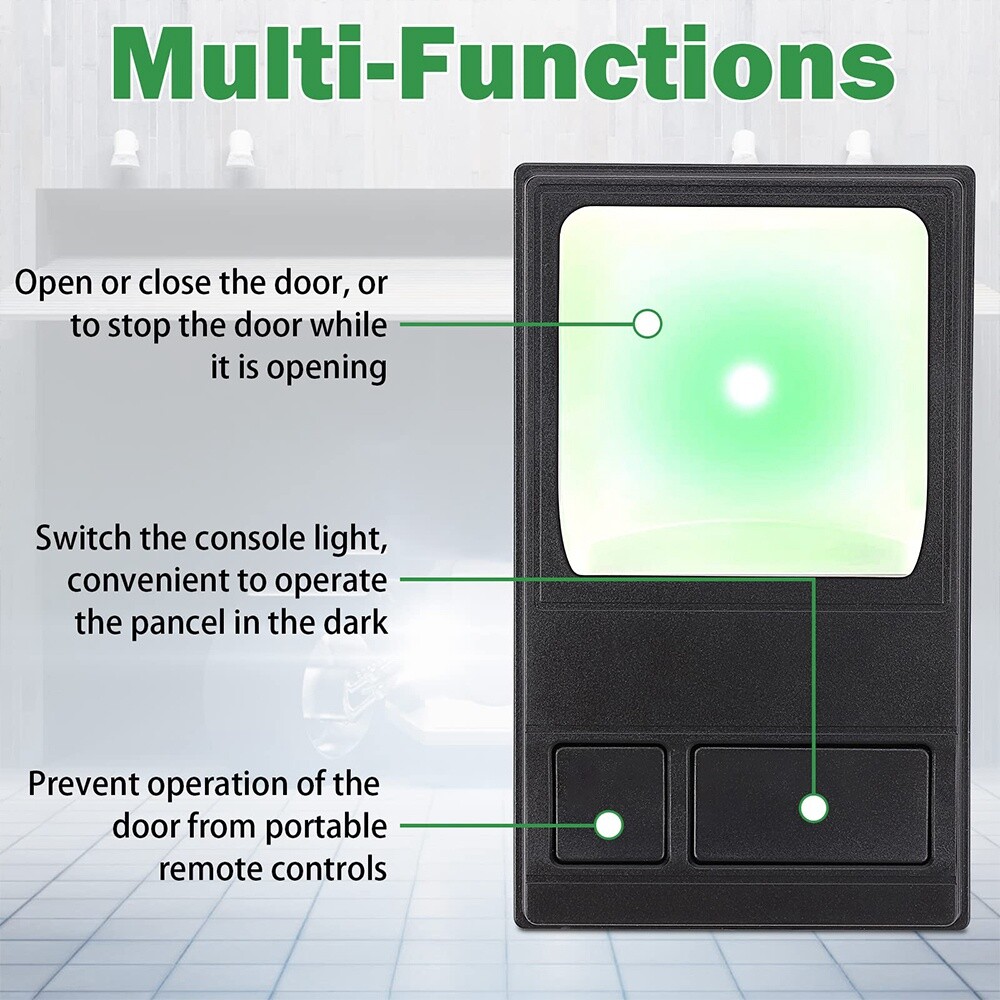 Multi-Functions

Open or close the door, or to stop the door while it is opening

Switch the console light, convenient to operate the pancel in the dark

Prevent operation of the door from portable remote controls