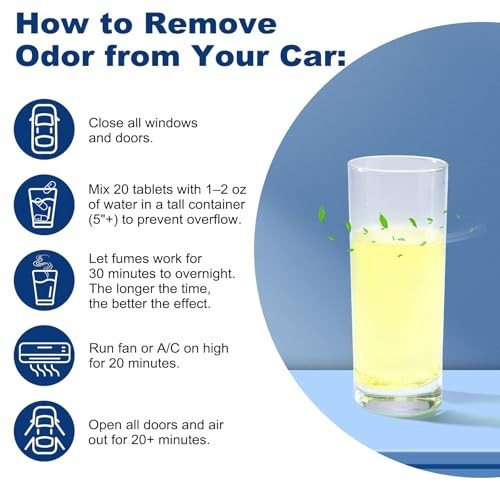 How to Remove Odor from Your Car:

Close all windows and doors.

Mix 20 tablets with 1–2 oz of water in a tall container (5"+) to prevent overflow.

Let fumes work for 30 minutes to overnight. The longer the time, the better the effect.

Run fan or A/C on high for 20 minutes.

Open all doors and air out for 20+ minutes.