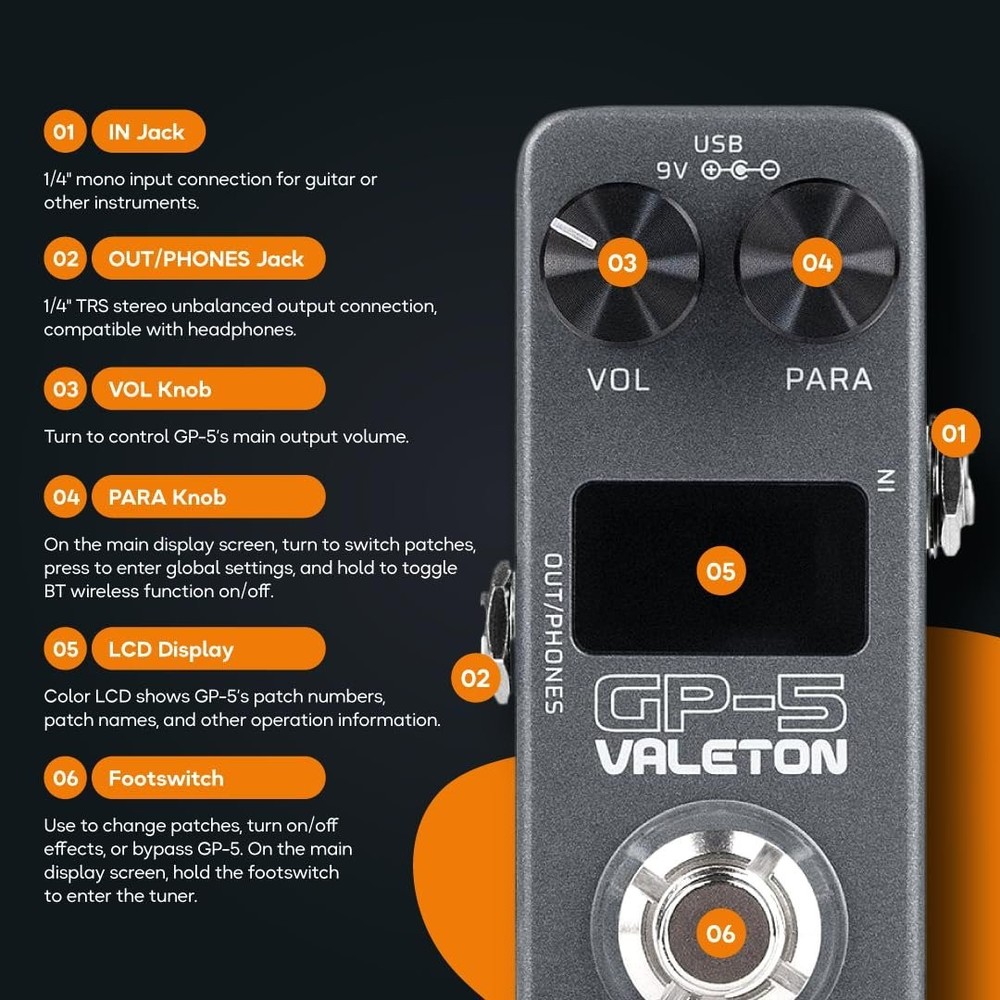 01 IN Jack

1/4" mono input connection for guitar or other instruments.

02 OUT/PHONES Jack

1/4" TRS stereo unbalanced output connection, compatible with headphones.

03 VOL Knob

Turn to control GP-5's main output volume.

04 PARA Knob

On the main display screen, turn to switch patches, press to enter global settings, and hold to toggle BT wireless function on/off.

05 LCD Display

Color LCD shows GP-5's patch numbers, patch names, and other operation information.

06 Footswitch

Use to change patches, turn on/off effects, or bypass GP-5. On the main display screen, hold the footswitch to enter the tuner.

USB
9V

03
04
VOL
PARA
01
IN
05
OUT/PHONES
02
GP-5
VALETON
06