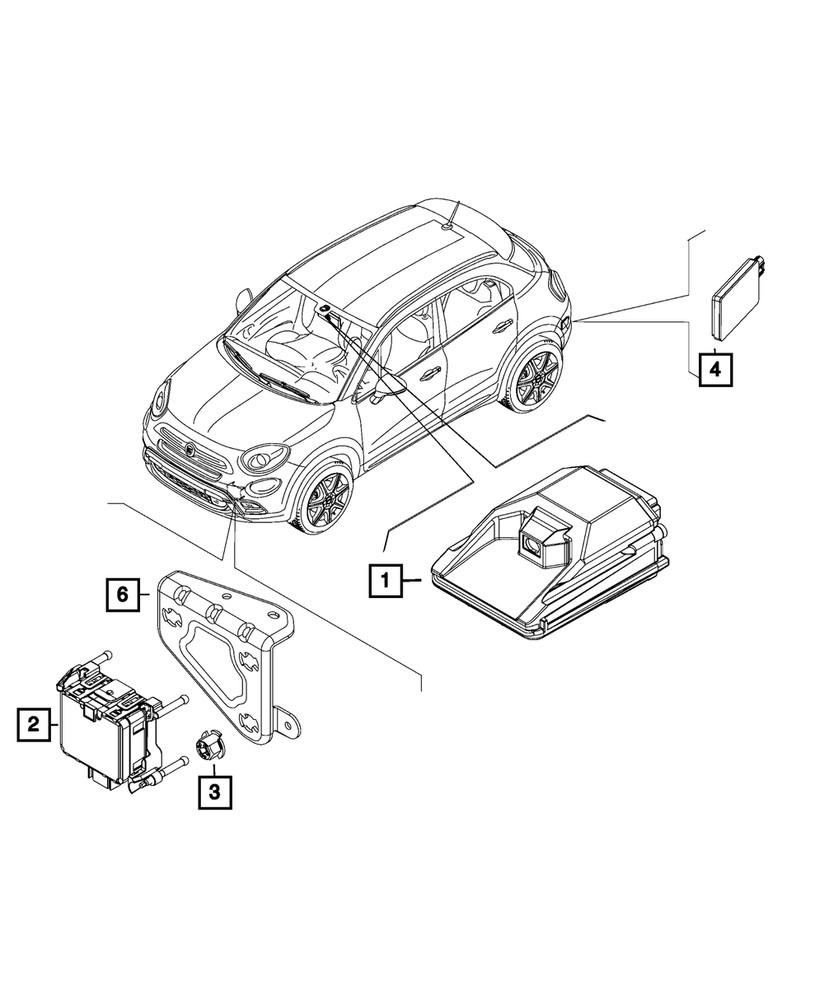 4

1

6

2

3