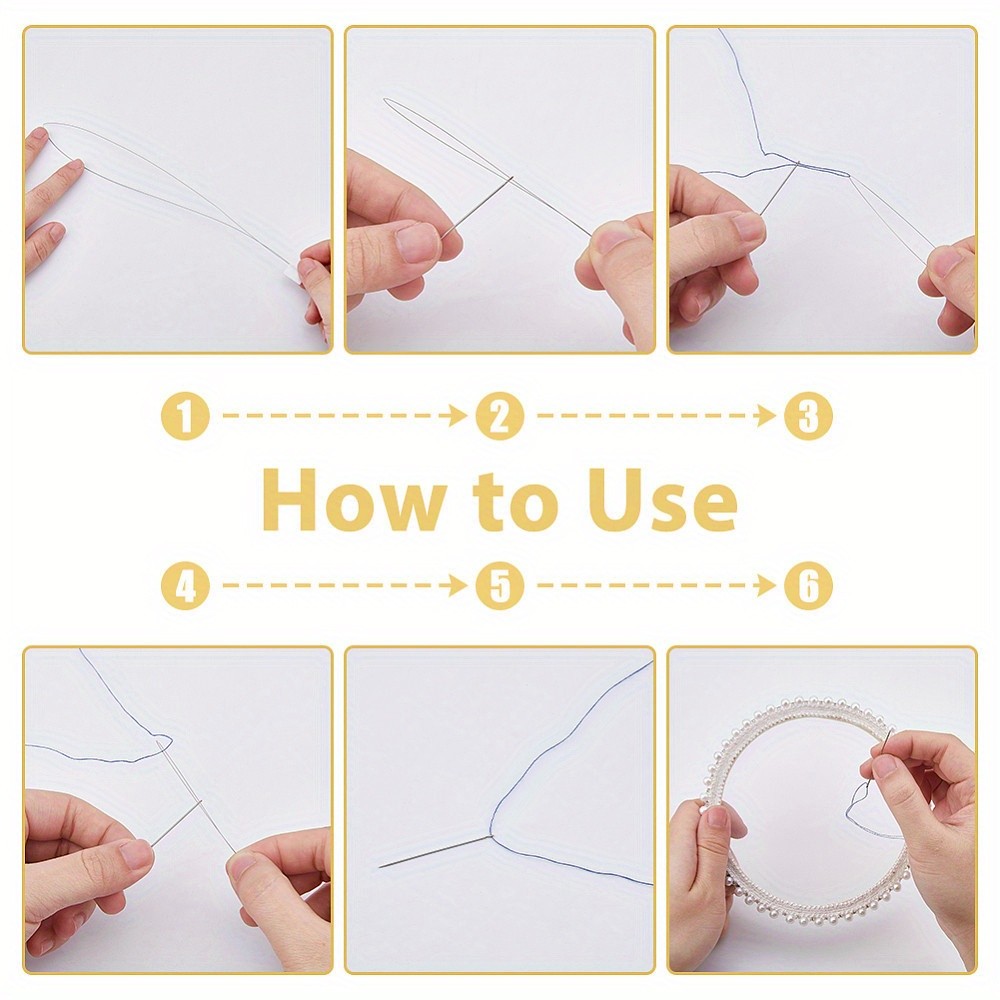 1 2 3

How to Use

4 5 6