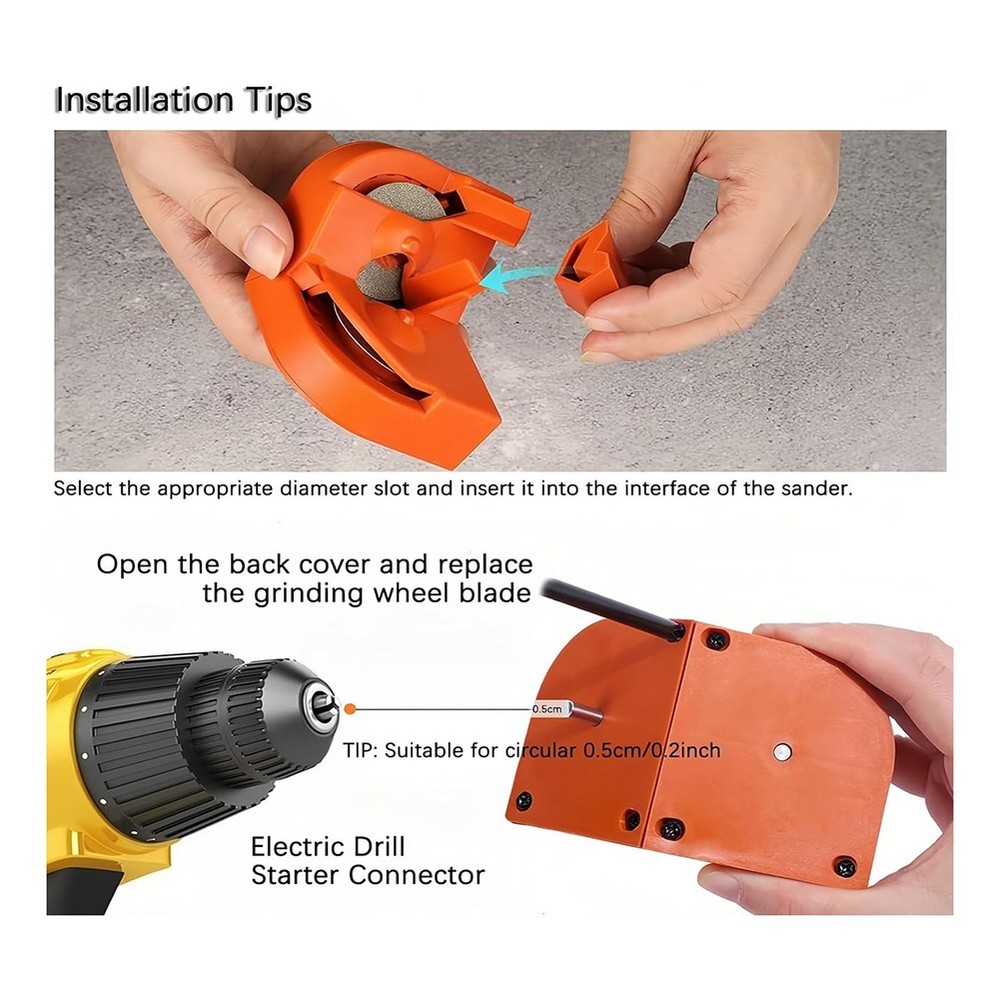 Installation Tips

Select the appropriate diameter slot and insert it into the interface of the sander.

Open the back cover and replace the grinding wheel blade

0.5cm

TIP: Suitable for circular 0.5cm/0.2inch

Electric Drill Starter Connector