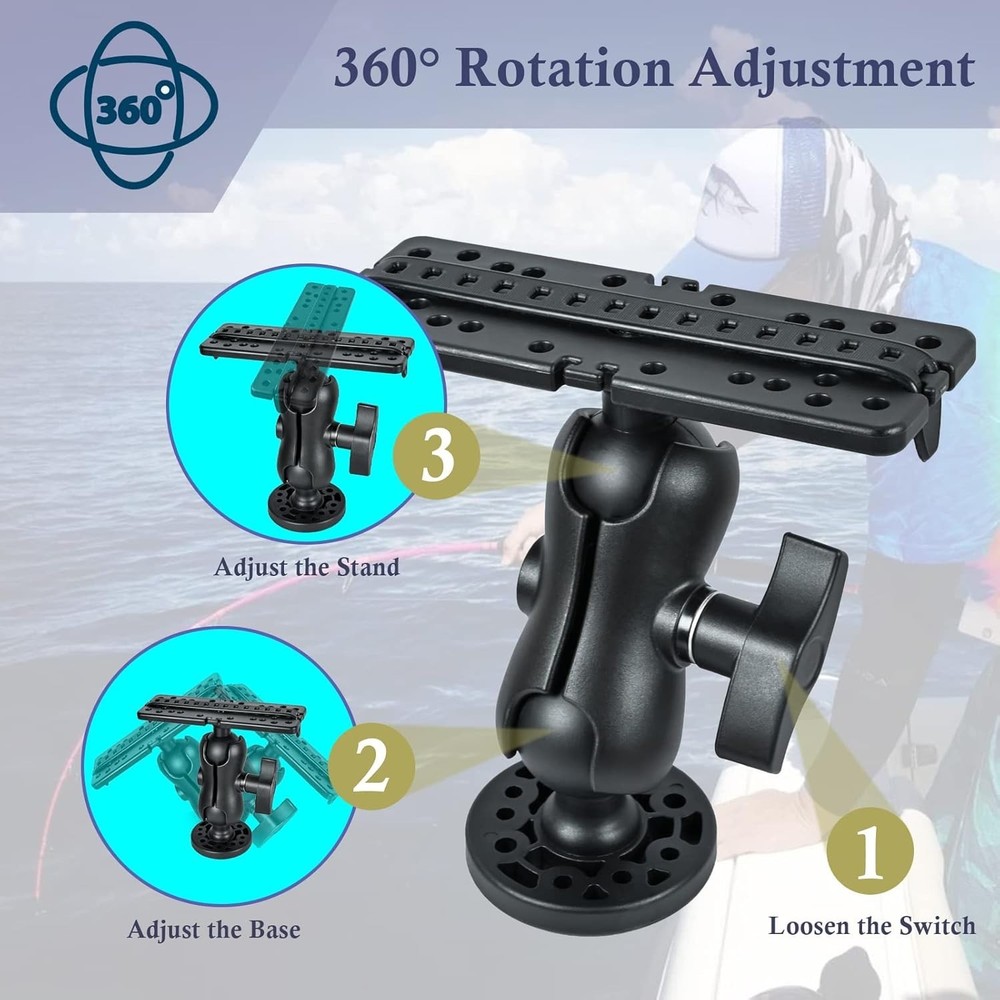 360°

360° Rotation Adjustment

3

Adjust the Stand

2

Adjust the Base

1

Loosen the Switch