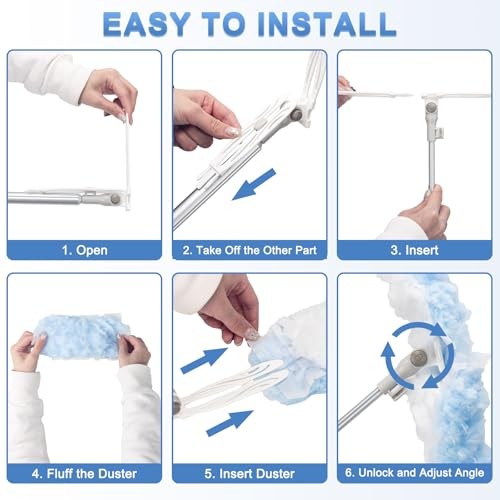 EASY TO INSTALL

1. Open

2. Take Off the Other Part

3. Insert

4. Fluff the Duster

5. Insert Duster

6. Unlock and Adjust Angle