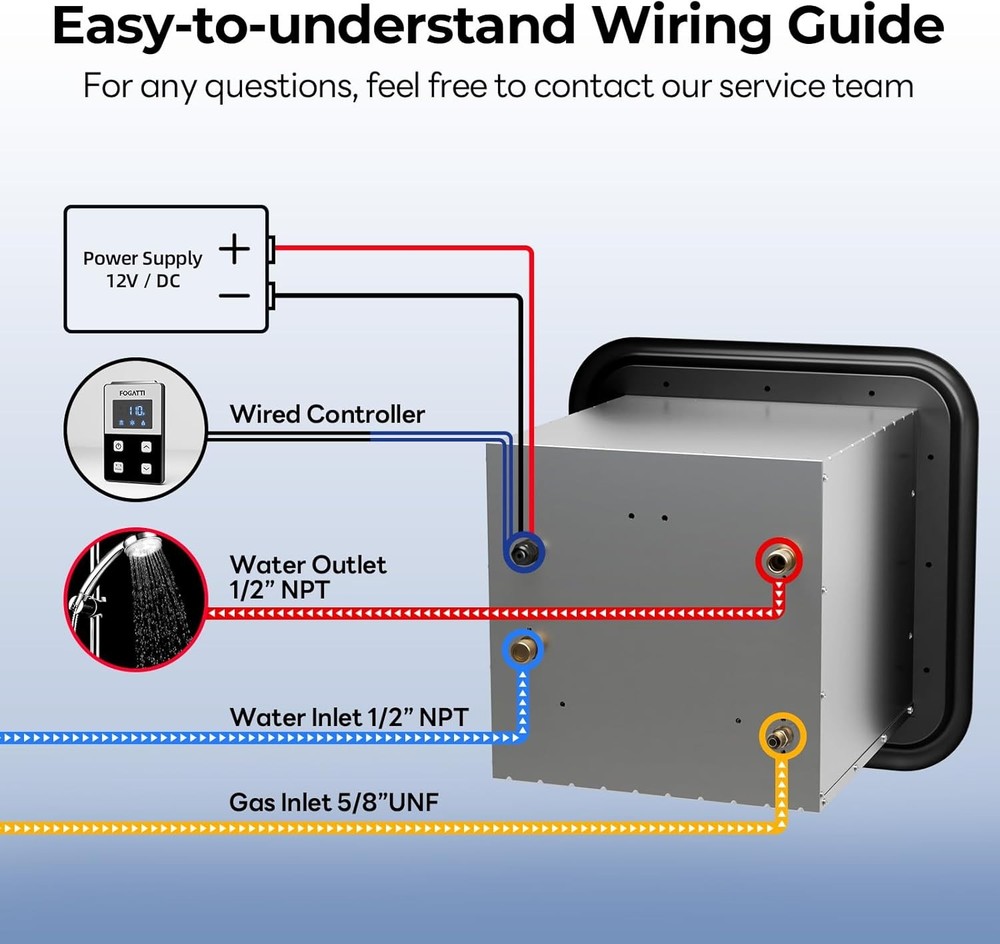 Easy-to-understand Wiring Guide

For any questions, feel free to contact our service team

Power Supply 12V / DC

+

−

FOGATTI

Wired Controller

Water Outlet 1/2" NPT

Water Inlet 1/2" NPT

Gas Inlet 5/8"UNF