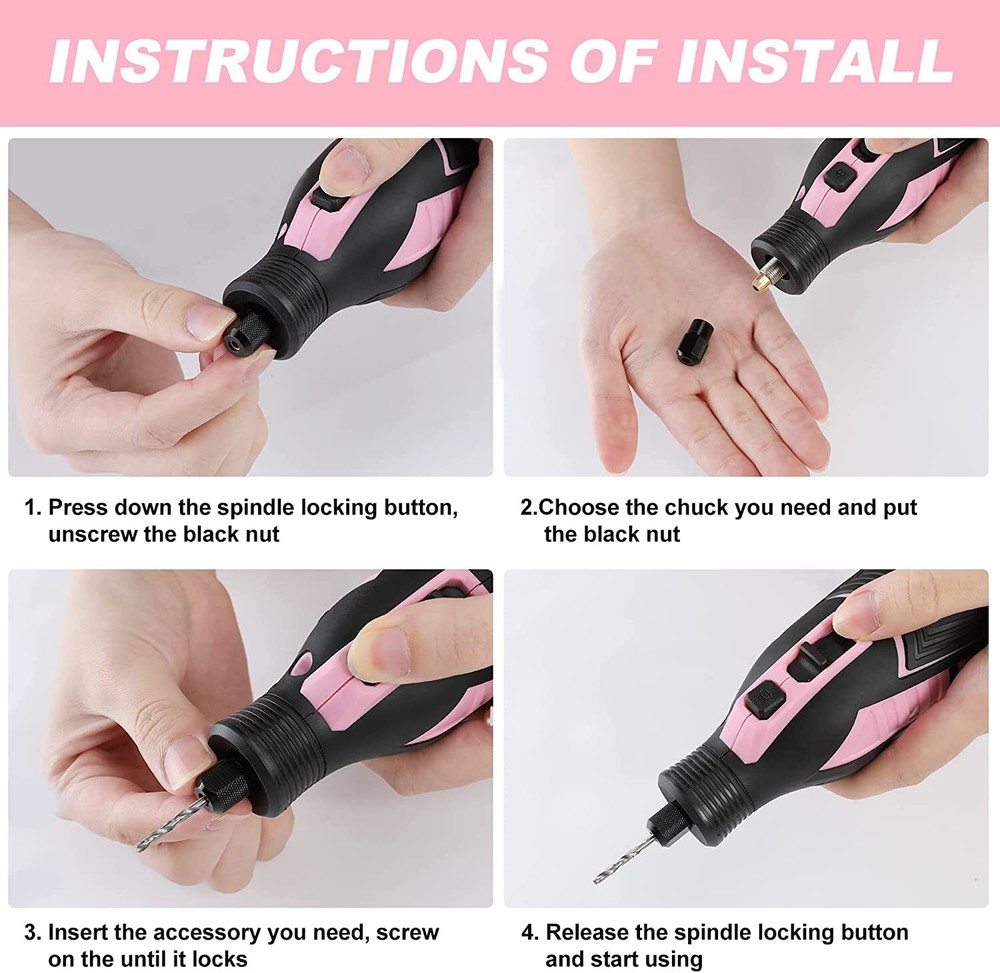 INSTRUCTIONS OF INSTALL

1. Press down the spindle locking button, unscrew the black nut

2.Choose the chuck you need and put the black nut

3. Insert the accessory you need, screw on the until it locks

4. Release the spindle locking button and start using