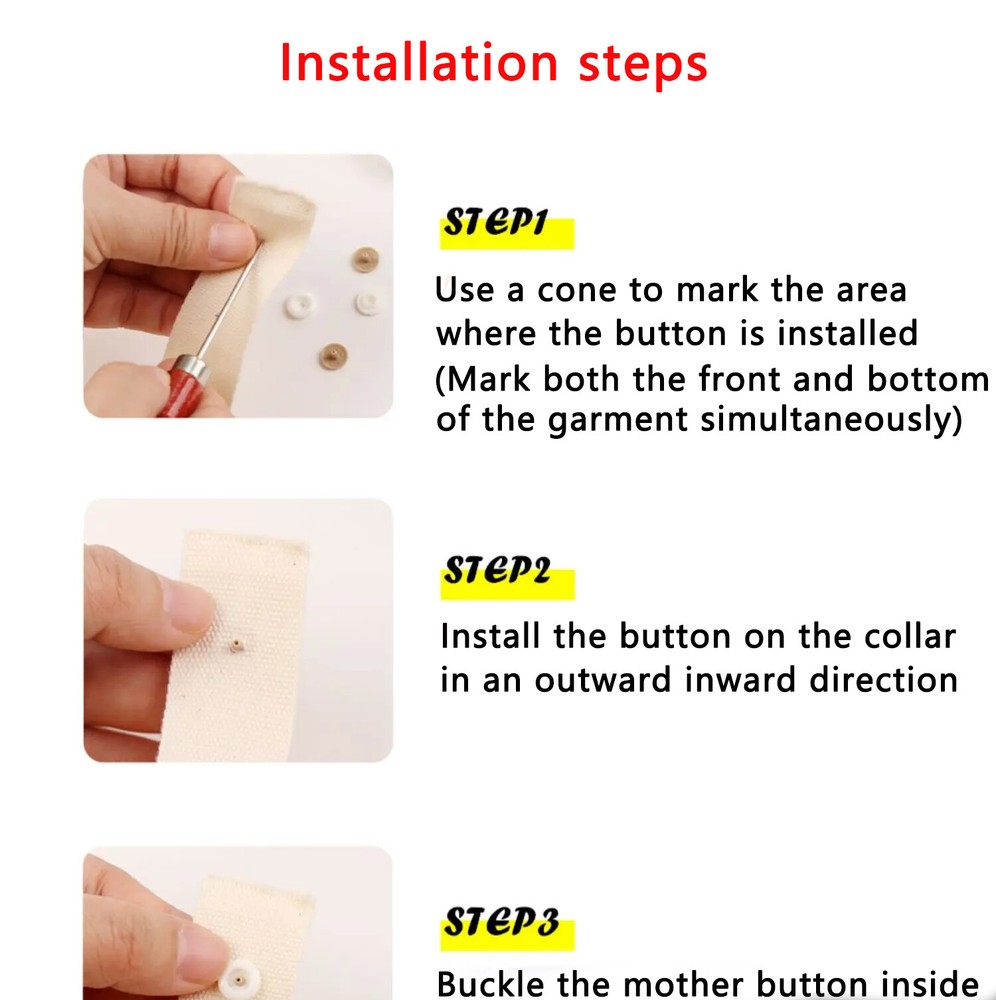 Installation steps

STEP1

Use a cone to mark the area where the button is installed (Mark both the front and bottom of the garment simultaneously)

STEP2

Install the button on the collar in an outward inward direction

STEP3

Buckle the mother button inside