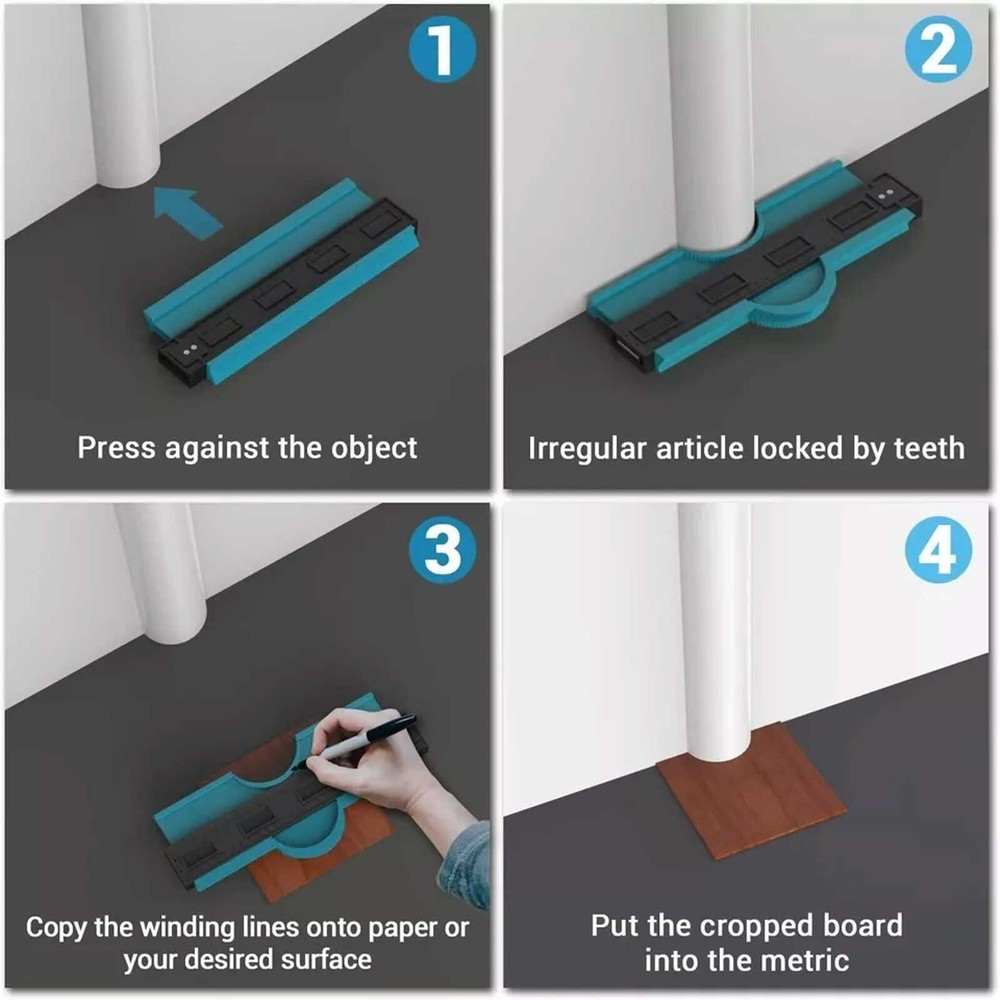 1

Press against the object

2

Irregular article locked by teeth

3

Copy the winding lines onto paper or your desired surface

4

Put the cropped board into the metric