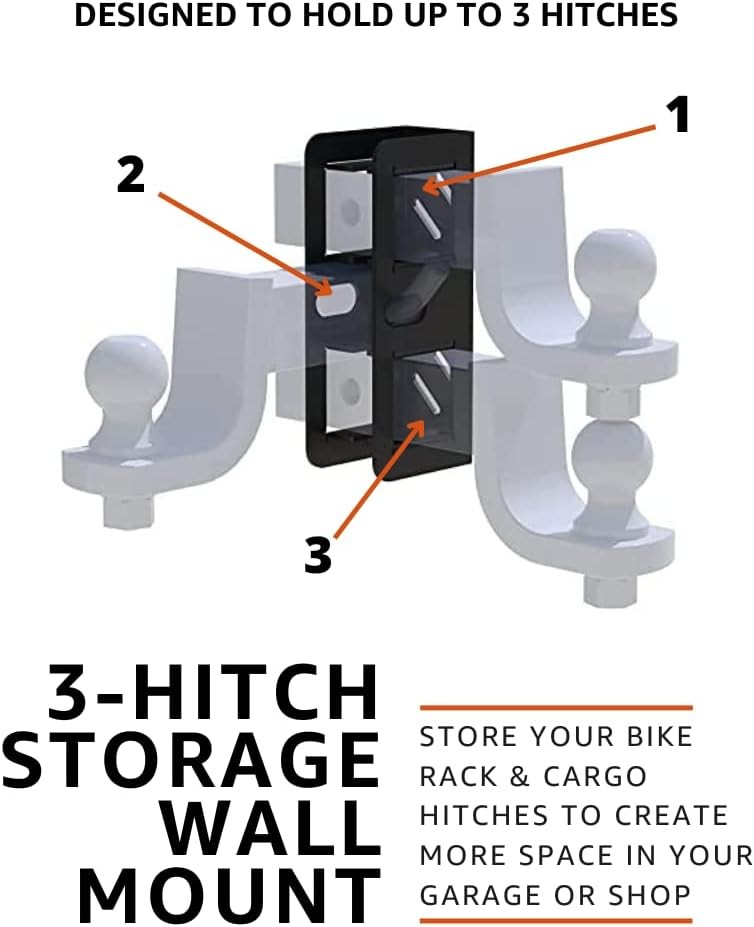 DESIGNED TO HOLD UP TO 3 HITCHES

1

2

3

3-HITCH STORAGE WALL MOUNT

STORE YOUR BIKE RACK & CARGO HITCHES TO CREATE MORE SPACE IN YOUR GARAGE OR SHOP