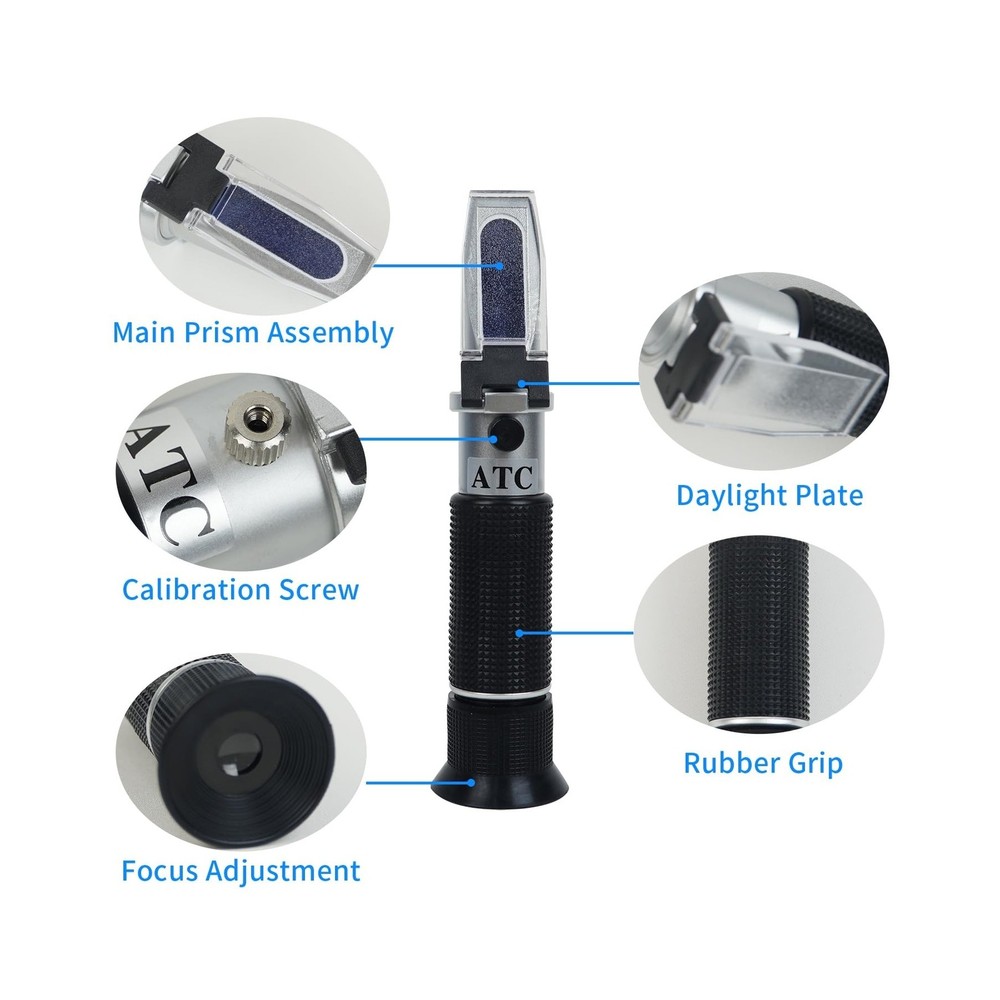 Main Prism Assembly

ATC

Calibration Screw

Focus Adjustment

ATC

Daylight Plate

Rubber Grip