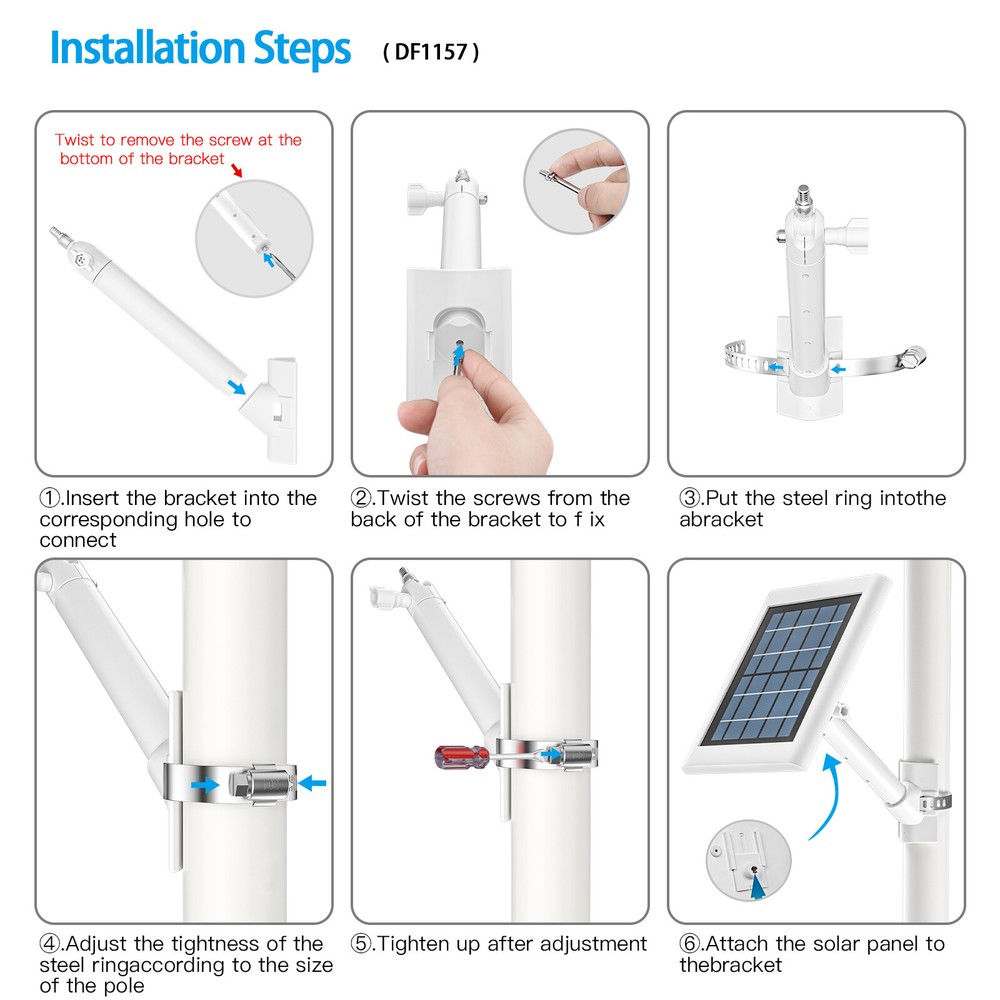 Installation Steps ( DF1157 )

Twist to remove the screw at the bottom of the bracket

①.Insert the bracket into the corresponding hole to connect

②.Twist the screws from the back of the bracket to f ix

③.Put the steel ring intothe abracket

④.Adjust the tightness of the steel ringaccording to the size of the pole

⑤.Tighten up after adjustment

⑥.Attach the solar panel to thebracket