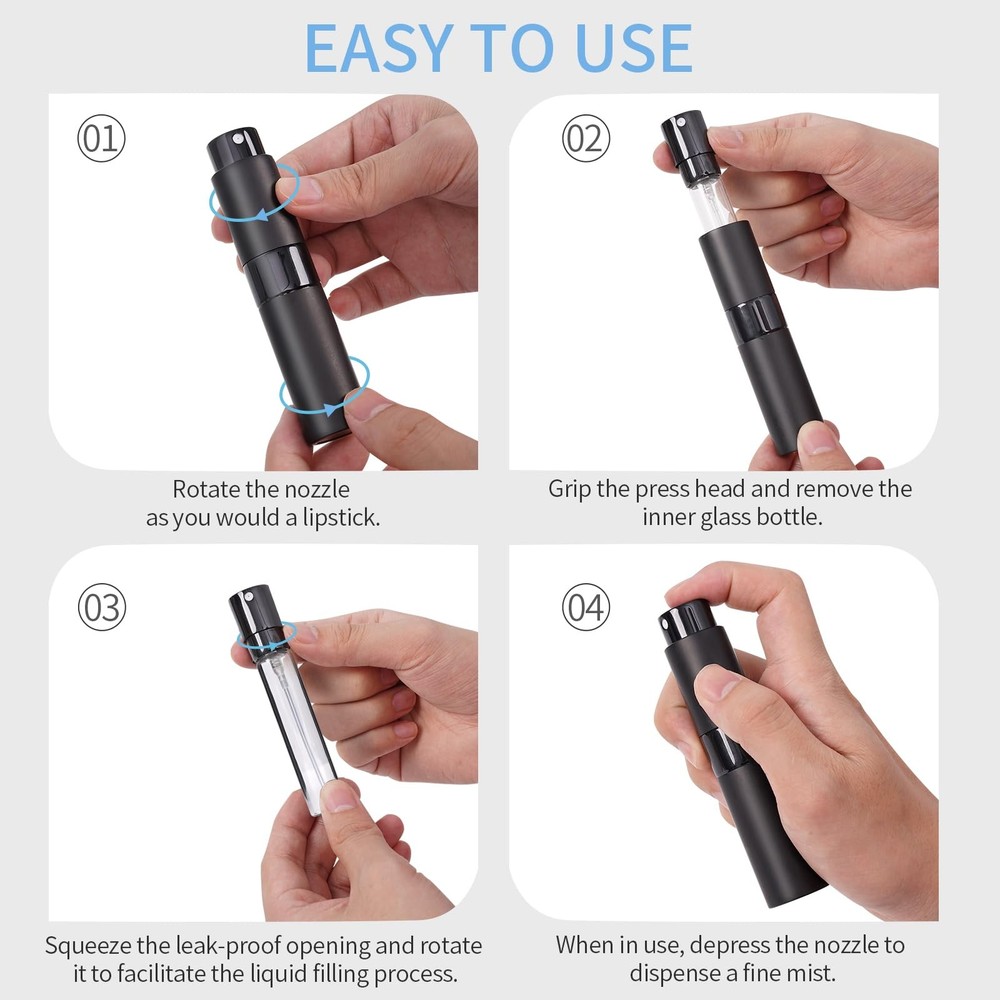 EASY TO USE

01

Rotate the nozzle as you would a lipstick.

02

Grip the press head and remove the inner glass bottle.

03

Squeeze the leak-proof opening and rotate it to facilitate the liquid filling process.

04

When in use, depress the nozzle to dispense a fine mist.