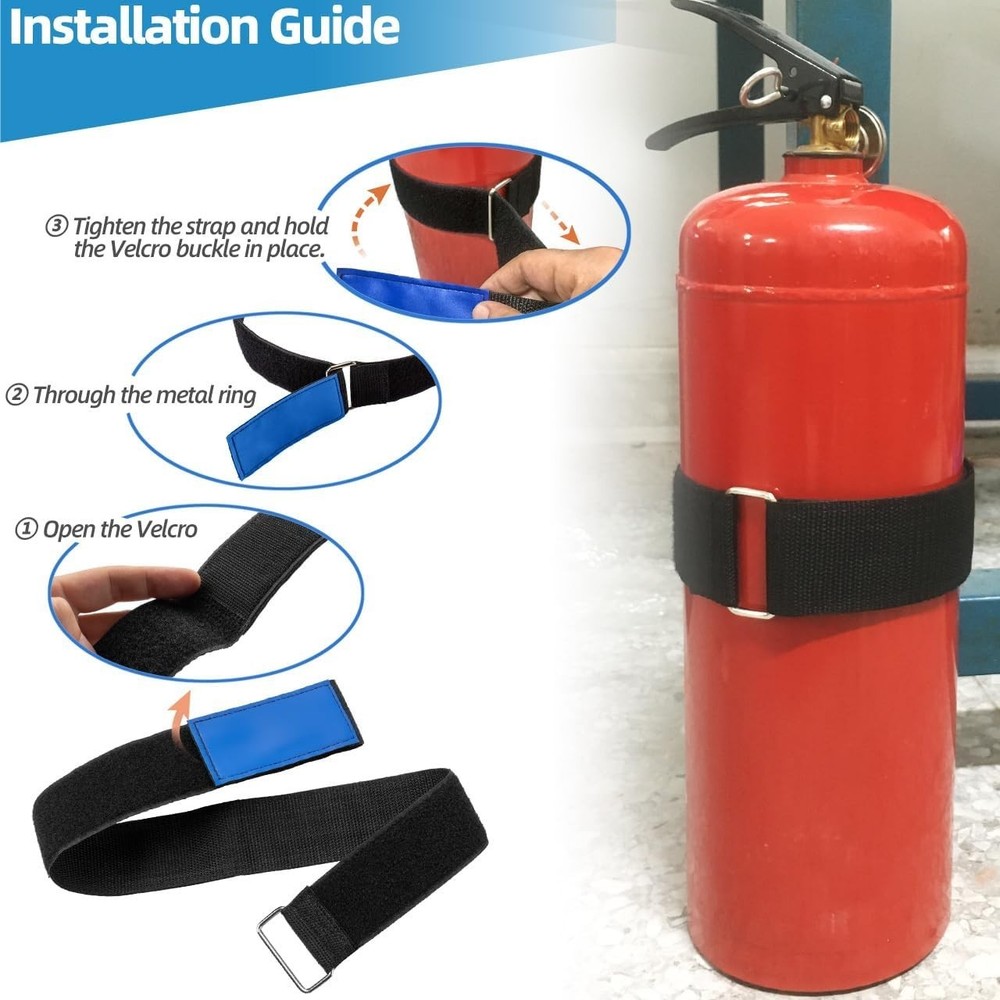 Installation Guide

③ Tighten the strap and hold the Velcro buckle in place.

② Through the metal ring

① Open the Velcro