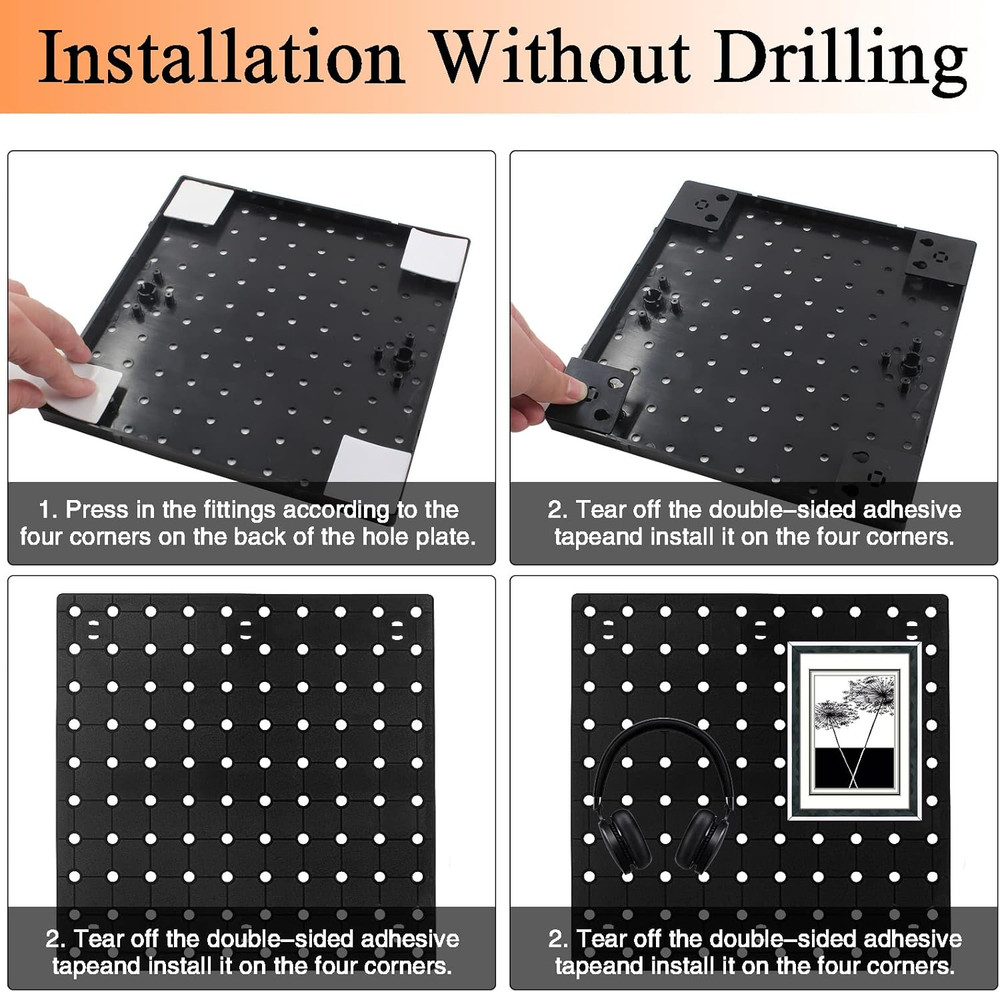 Installation Without Drilling

1. Press in the fittings according to the four corners on the back of the hole plate.

2. Tear off the double–sided adhesive tapeand install it on the four corners.

2. Tear off the double–sided adhesive tapeand install it on the four corners.

2. Tear off the double–sided adhesive tapeand install it on the four corners.