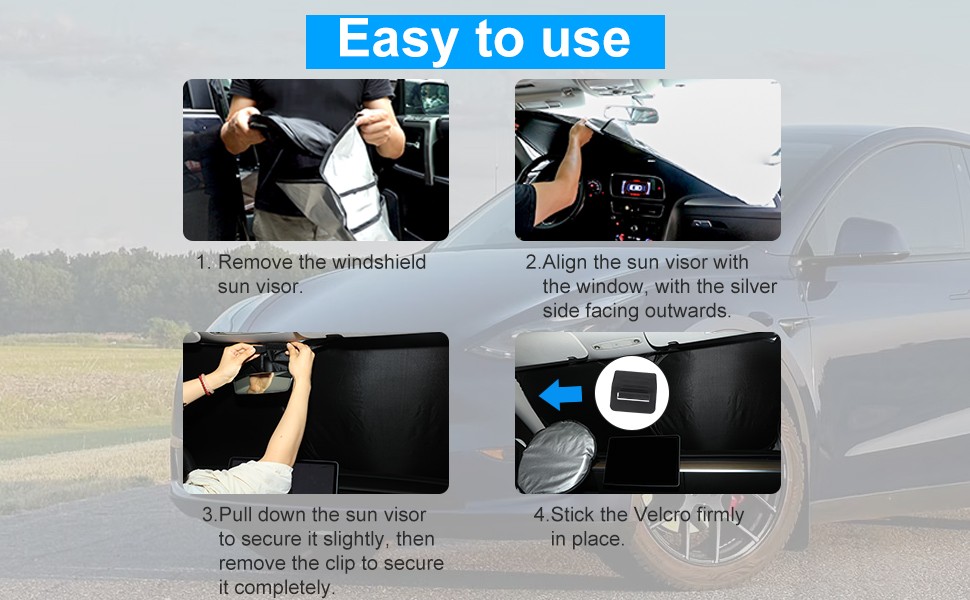 Easy to use

1. Remove the windshield sun visor.

2.Align the sun visor with the window, with the silver side facing outwards.

3.Pull down the sun visor to secure it slightly, then remove the clip to secure it completely.

4.Stick the Velcro firmly in place.