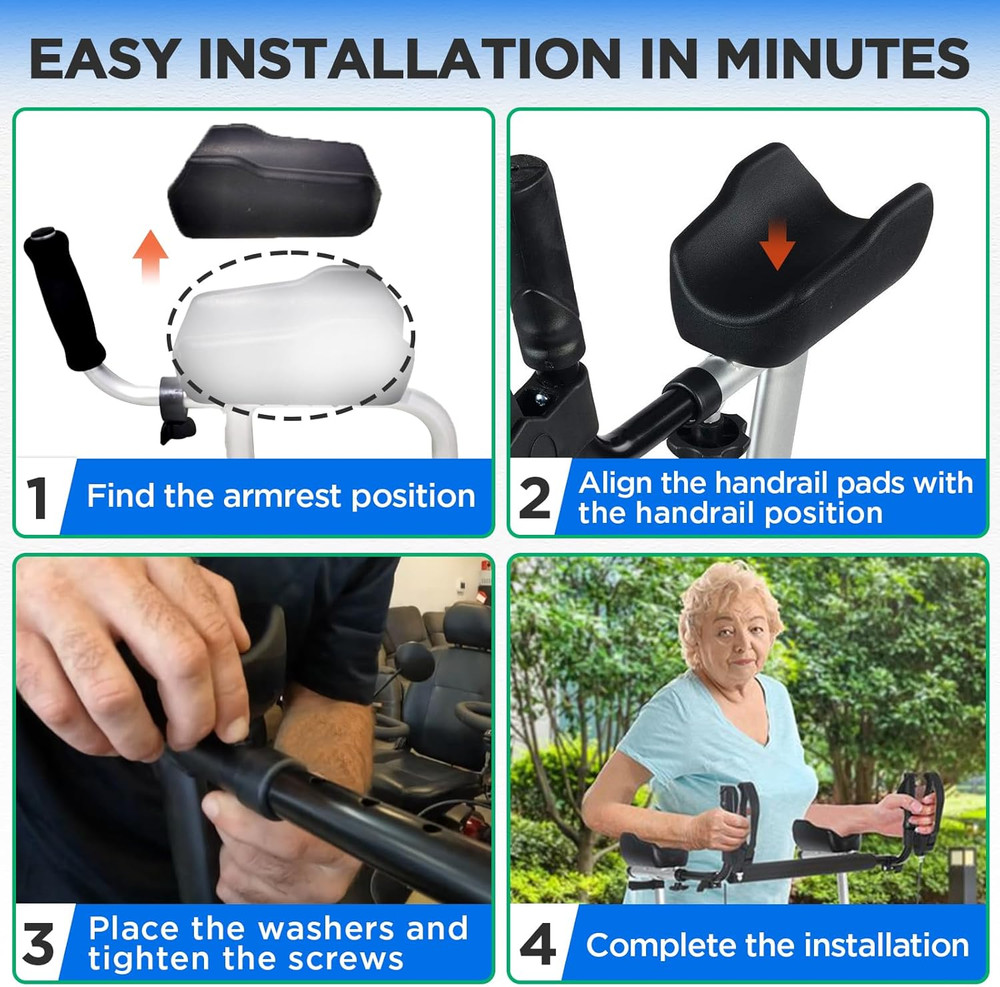 EASY INSTALLATION IN MINUTES

1 Find the armrest position

2 Align the handrail pads with the handrail position

3 Place the washers and tighten the screws

4 Complete the installation