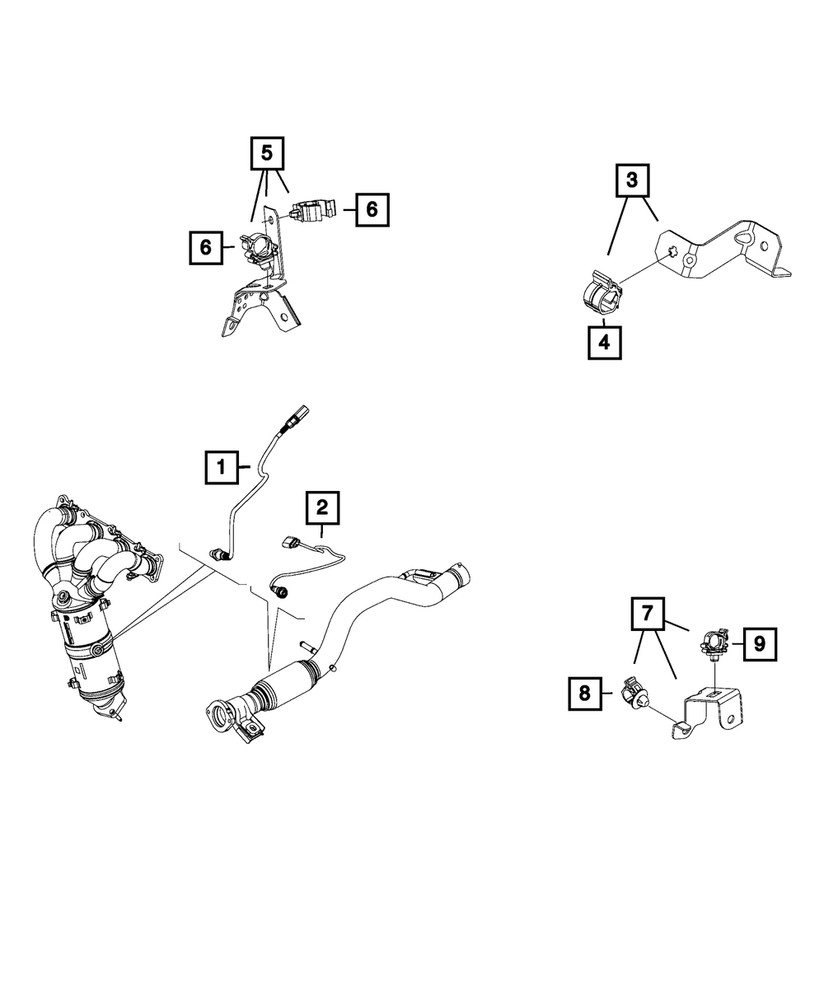 5
6
6
3
4
1
2
7
9
8