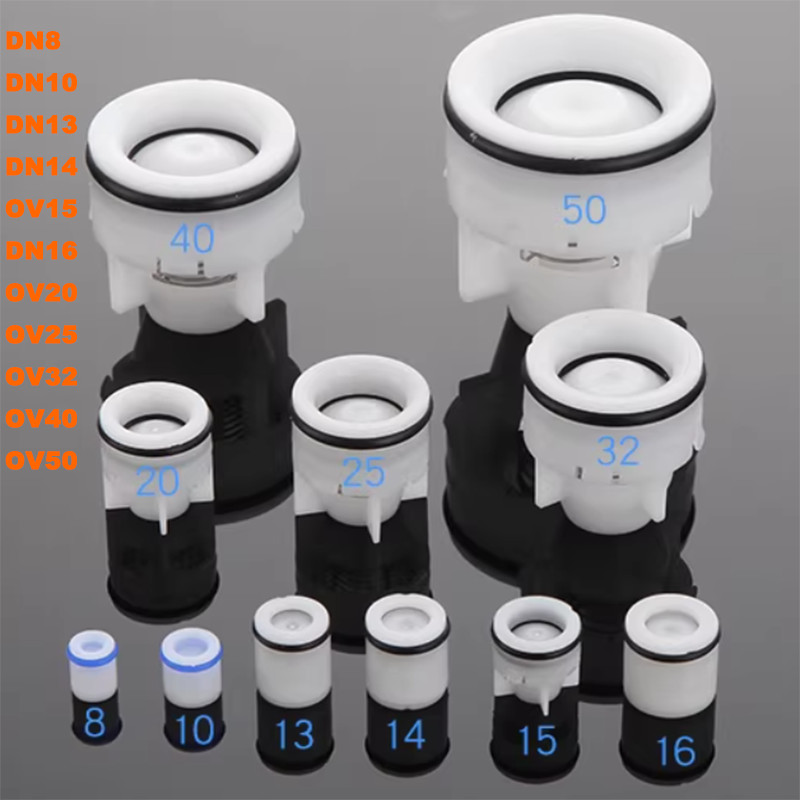 DN8
DN10
DN13
DN14
OV15
DN16
OV20
OV25
OV32
OV40
OV50

40
50
20
25
32
8
10
13
14
15
16