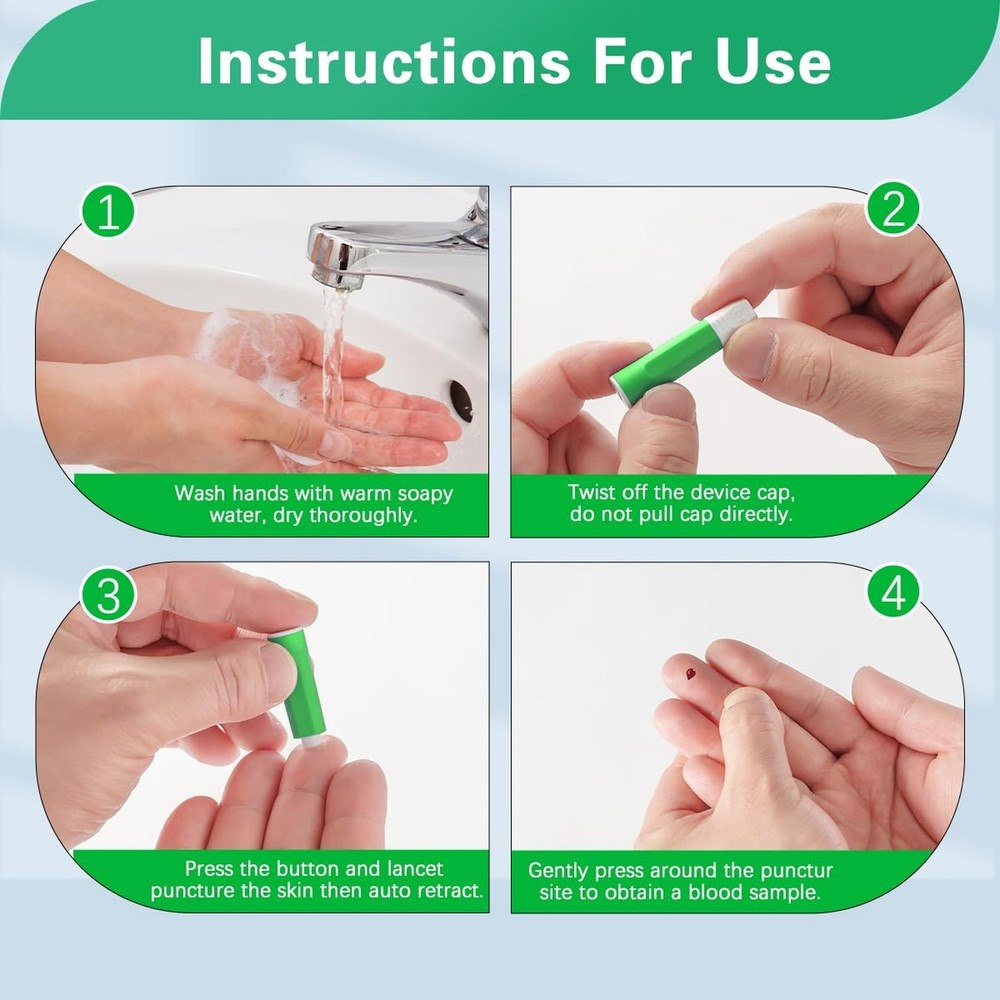 Instructions For Use

1

Wash hands with warm soapy water, dry thoroughly.

2

Twist off the device cap, do not pull cap directly.

3

Press the button and lancet puncture the skin then auto retract.

4

Gently press around the punctur site to obtain a blood sample.