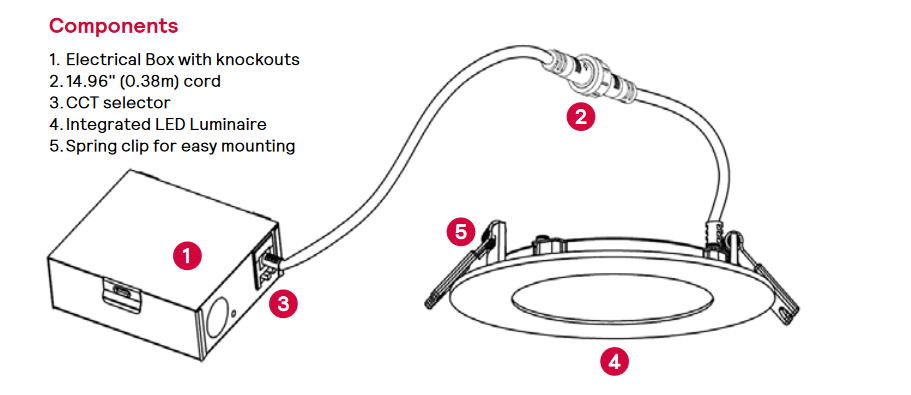 Components

1. Electrical Box with knockouts
2. 14.96" (0.38m) cord
3. CCT selector
4. Integrated LED Luminaire
5. Spring clip for easy mounting

2

5

1

3

4