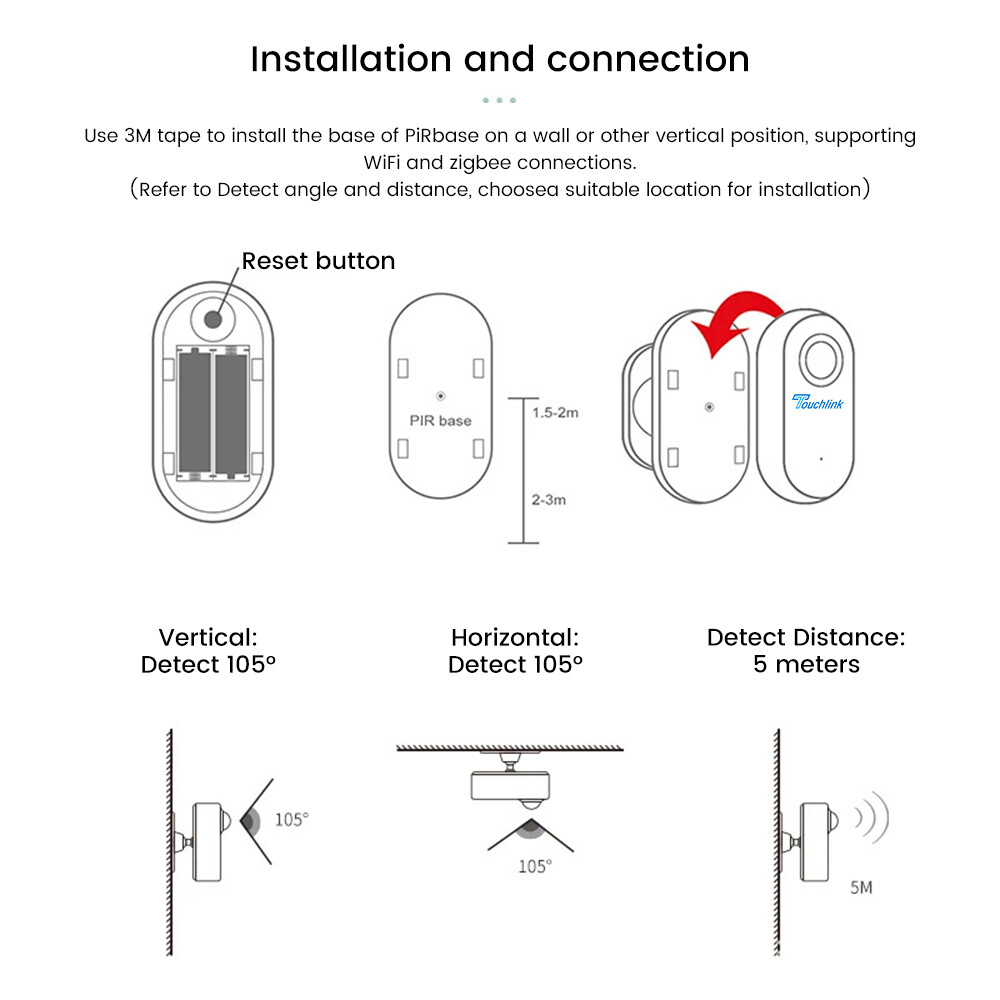 Installation and connection

Use 3M tape to install the base of PiRbase on a wall or other vertical position, supporting WiFi and zigbee connections.
(Refer to Detect angle and distance, choosea suitable location for installation)

Reset button

PIR base

1.5-2m

2-3m

Touchlink

Vertical:
Detect 105°

Horizontal:
Detect 105°

Detect Distance:
5 meters

105°

105°

5M