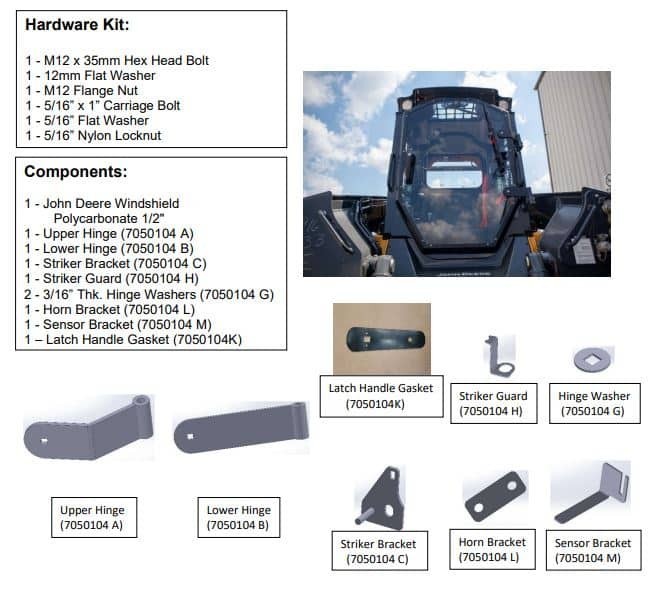 **Hardware Kit:**

1 - M12 x 35mm Hex Head Bolt
1 - 12mm Flat Washer
1 - M12 Flange Nut
1 - 5/16" x 1" Carriage Bolt
1 - 5/16" Flat Washer
1 - 5/16" Nylon Locknut

**Components:**

1 - John Deere Windshield Polycarbonate 1/2"
1 - Upper Hinge (7050104 A)
1 - Lower Hinge (7050104 B)
1 - Striker Bracket (7050104 C)
1 - Striker Guard (7050104 H)
2 - 3/16" Thk. Hinge Washers (7050104 G)
1 - Horn Bracket (7050104 L)
1 - Sensor Bracket (7050104 M)
1 – Latch Handle Gasket (7050104K)

Latch Handle Gasket (7050104K)

Striker Guard (7050104 H)

Hinge Washer (7050104 G)

Upper Hinge (7050104 A)

Lower Hinge (7050104 B)

Striker Bracket (7050104 C)

Horn Bracket (7050104 L)

Sensor Bracket (7050104 M)