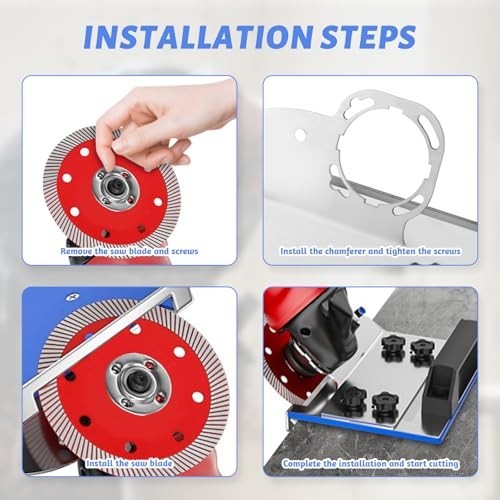 INSTALLATION STEPS

Remove the saw blade and screws

Install the chamferer and tighten the screws

Install the saw blade

Complete the installation and start cutting