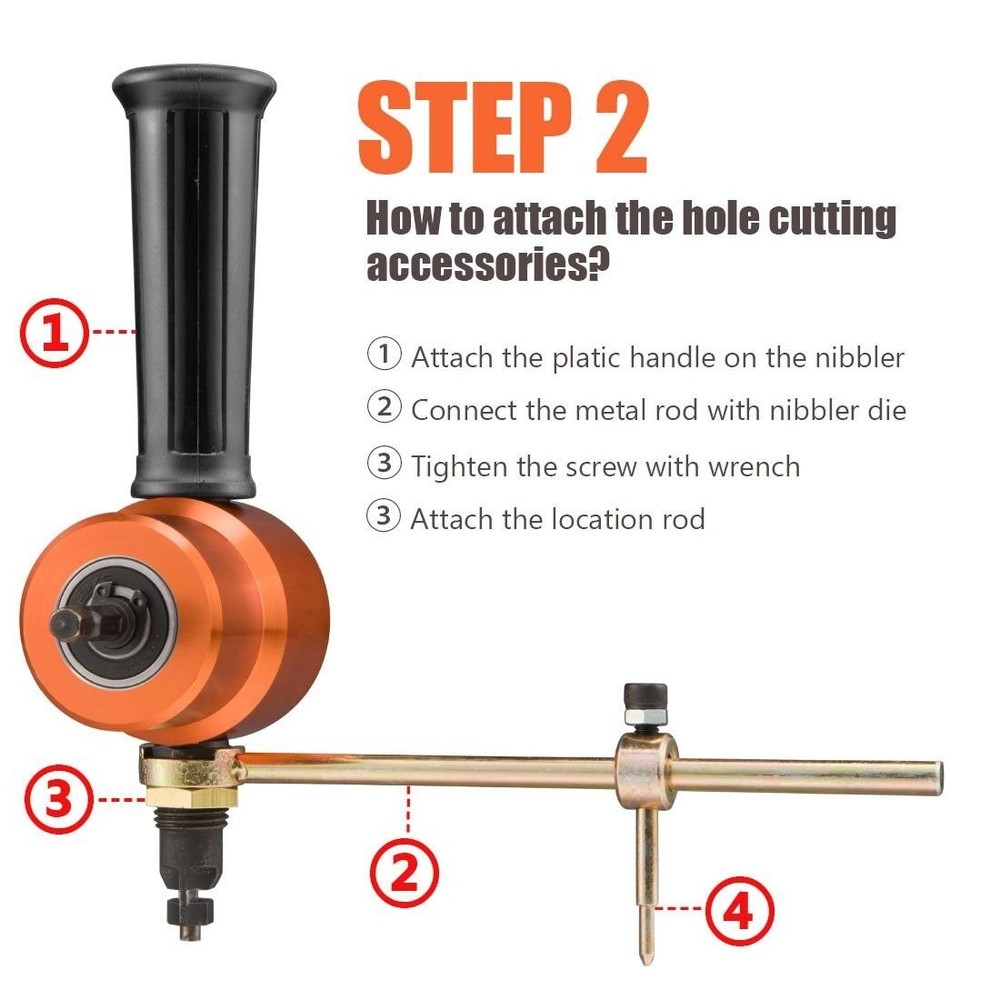 STEP 2

How to attach the hole cutting accessories?

① Attach the platic handle on the nibbler
② Connect the metal rod with nibbler die
③ Tighten the screw with wrench
③ Attach the location rod

①
③
②
④