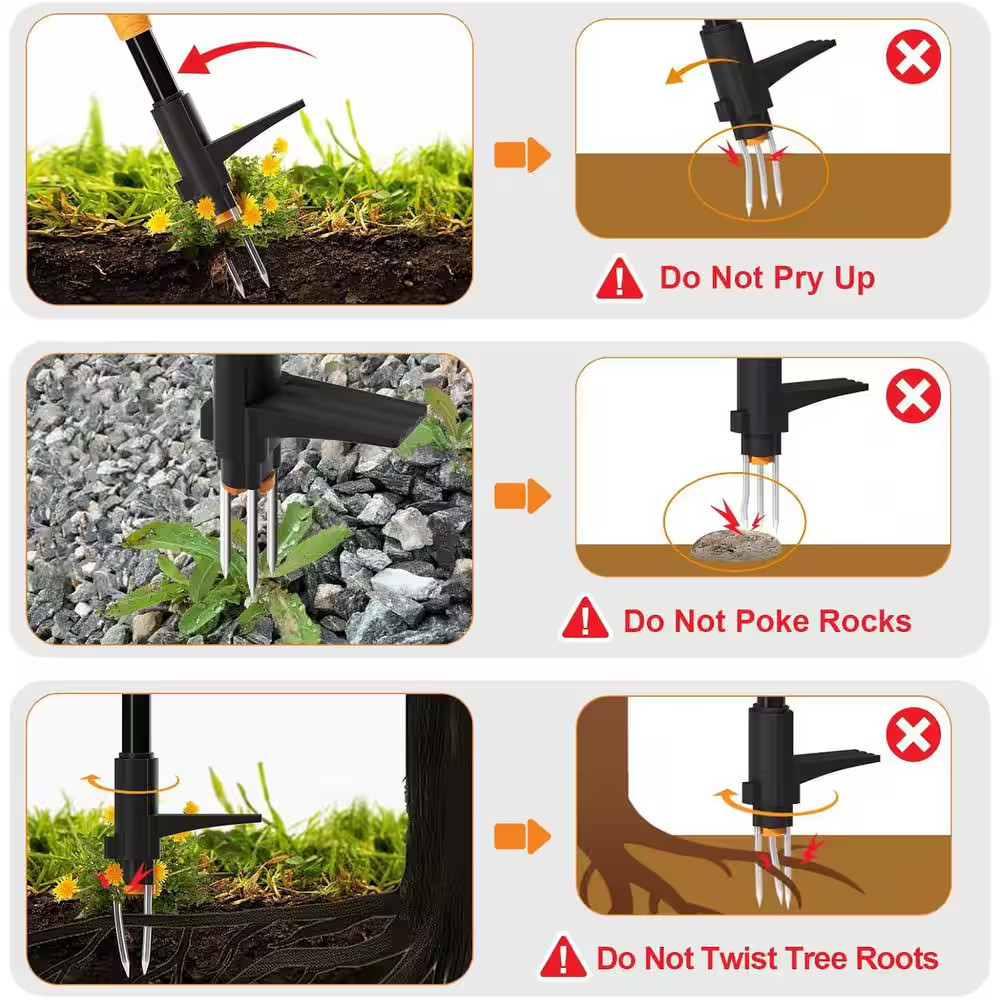 Do Not Pry Up

Do Not Poke Rocks

Do Not Twist Tree Roots