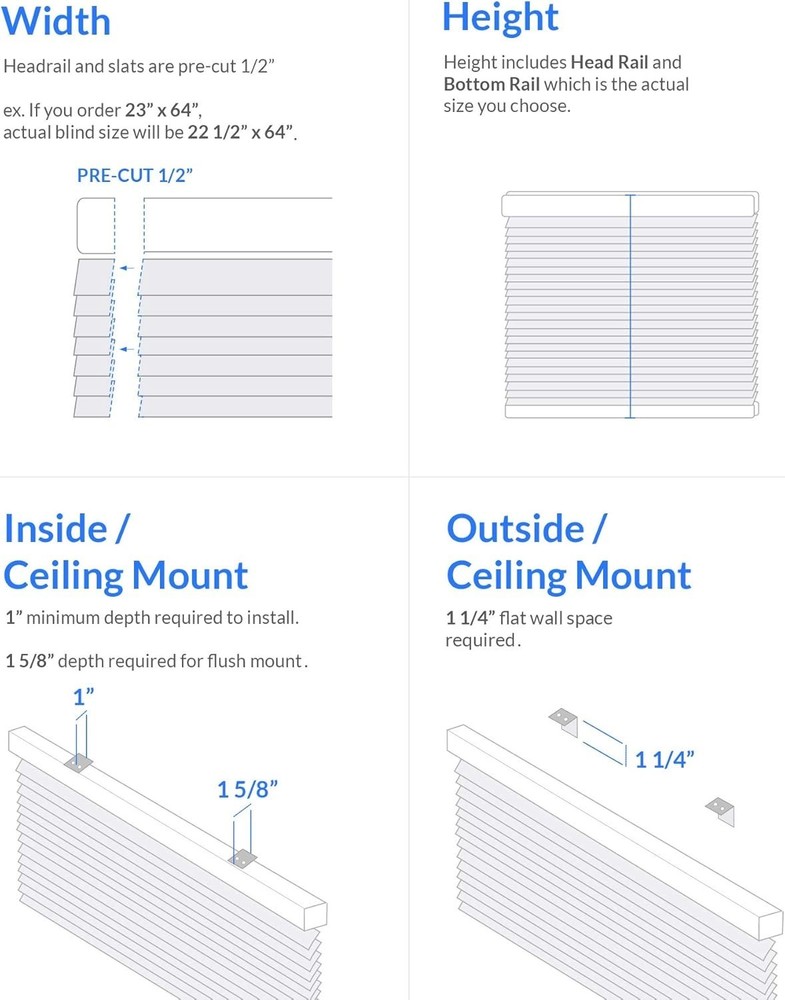 Width

Headrail and slats are pre-cut 1/2”

ex. If you order 23” x 64”, actual blind size will be 22 1/2” x 64”.

PRE-CUT 1/2”

Height

Height includes Head Rail and Bottom Rail which is the actual size you choose.

Inside / Ceiling Mount

1” minimum depth required to install.

1 5/8” depth required for flush mount.

1”

1 5/8”

Outside / Ceiling Mount

1 1/4” flat wall space required.

1 1/4”