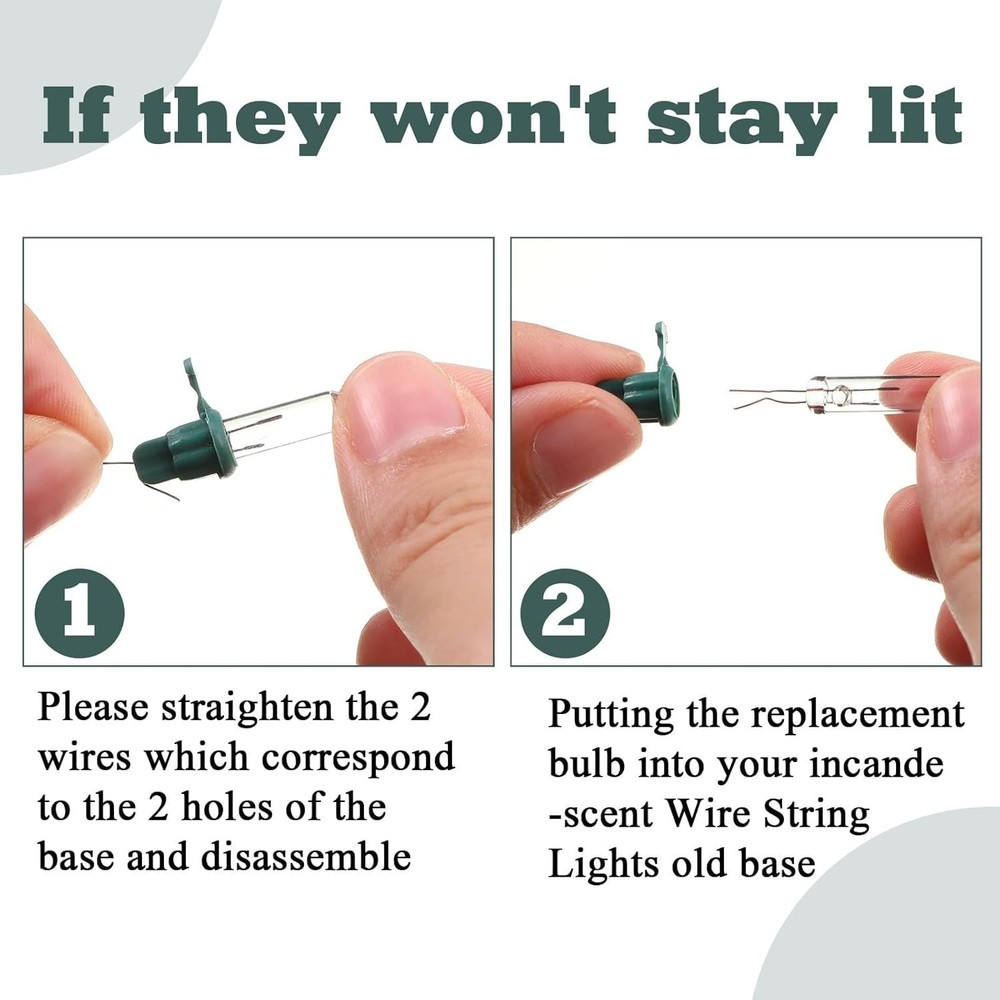 If they won't stay lit

1

Please straighten the 2 wires which correspond to the 2 holes of the base and disassemble

2

Putting the replacement bulb into your incande -scent Wire String Lights old base