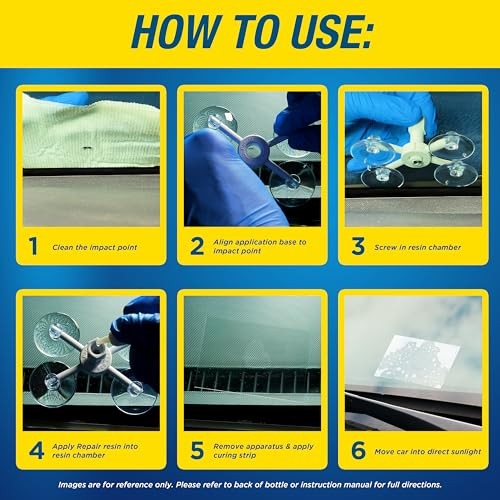 HOW TO USE:

1 Clean the impact point

2 Align application base to impact point

3 Screw in resin chamber

4 Apply Repair resin into resin chamber

5 Remove apparatus & apply curing strip

6 Move car into direct sunlight

Images are for reference only. Please refer to back of bottle or instruction manual for full directions.