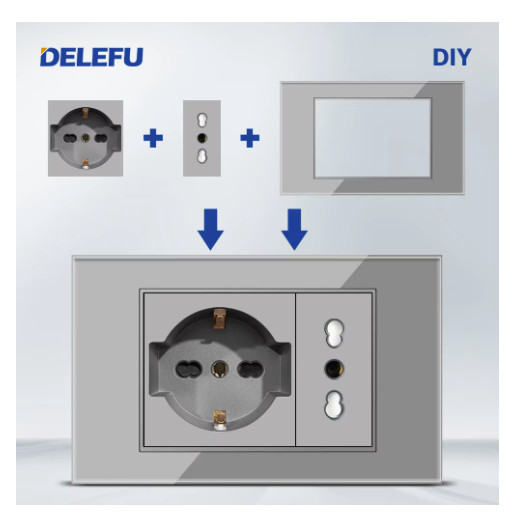 DELEFU

DIY

+ +