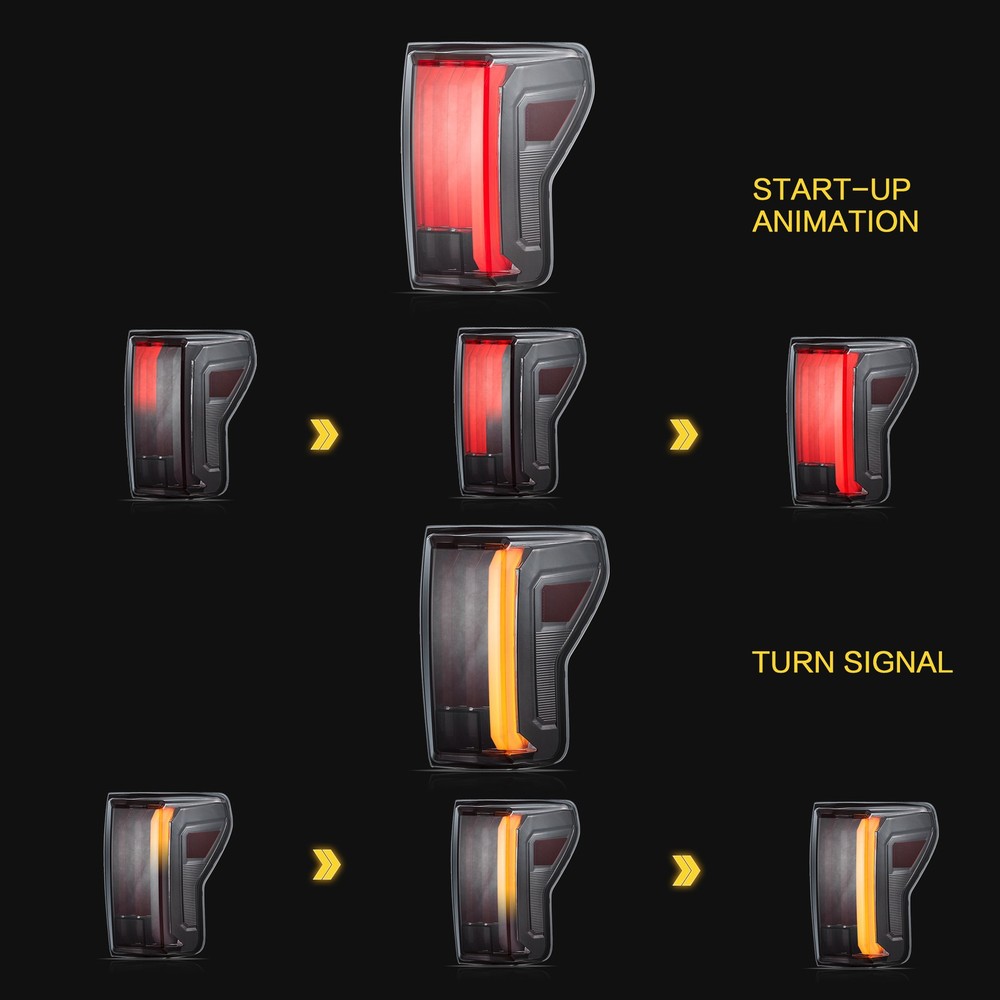 START-UP
ANIMATION

TURN SIGNAL