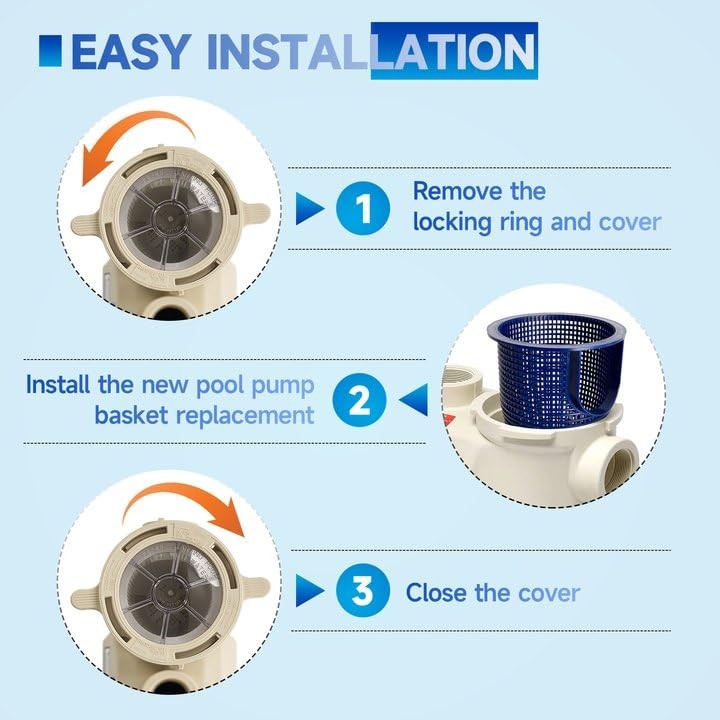 EASY INSTALLATION

1 Remove the locking ring and cover

Install the new pool pump basket replacement 2

3 Close the cover