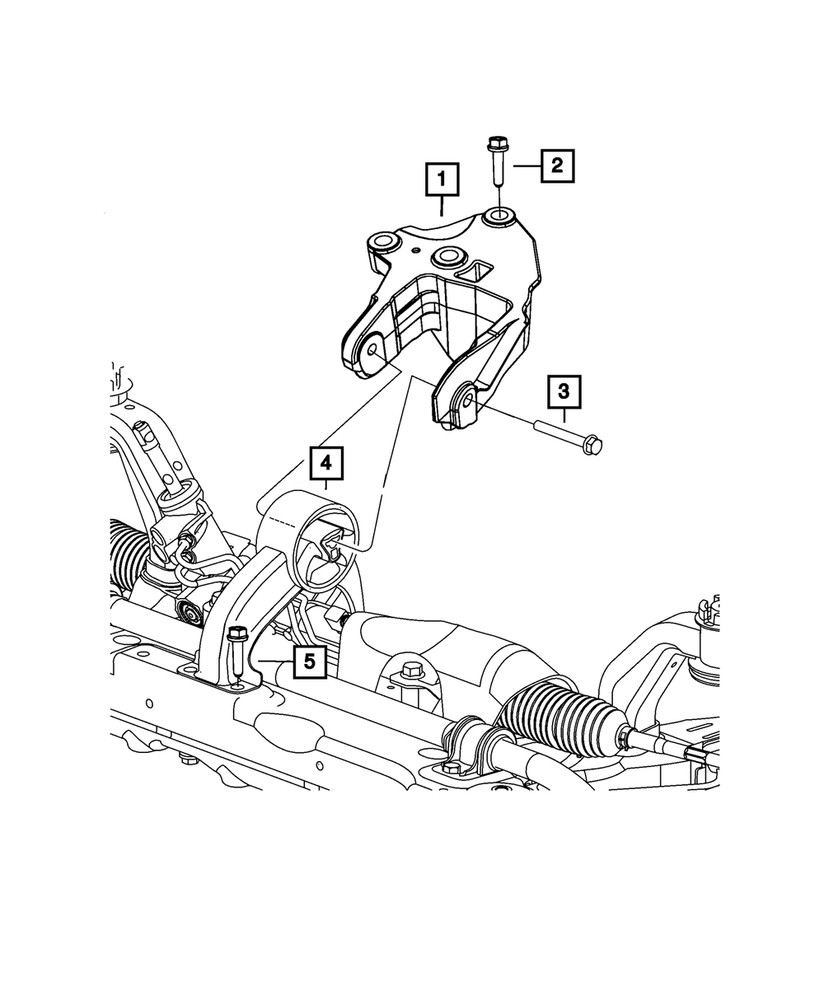 1
2
3
4
5