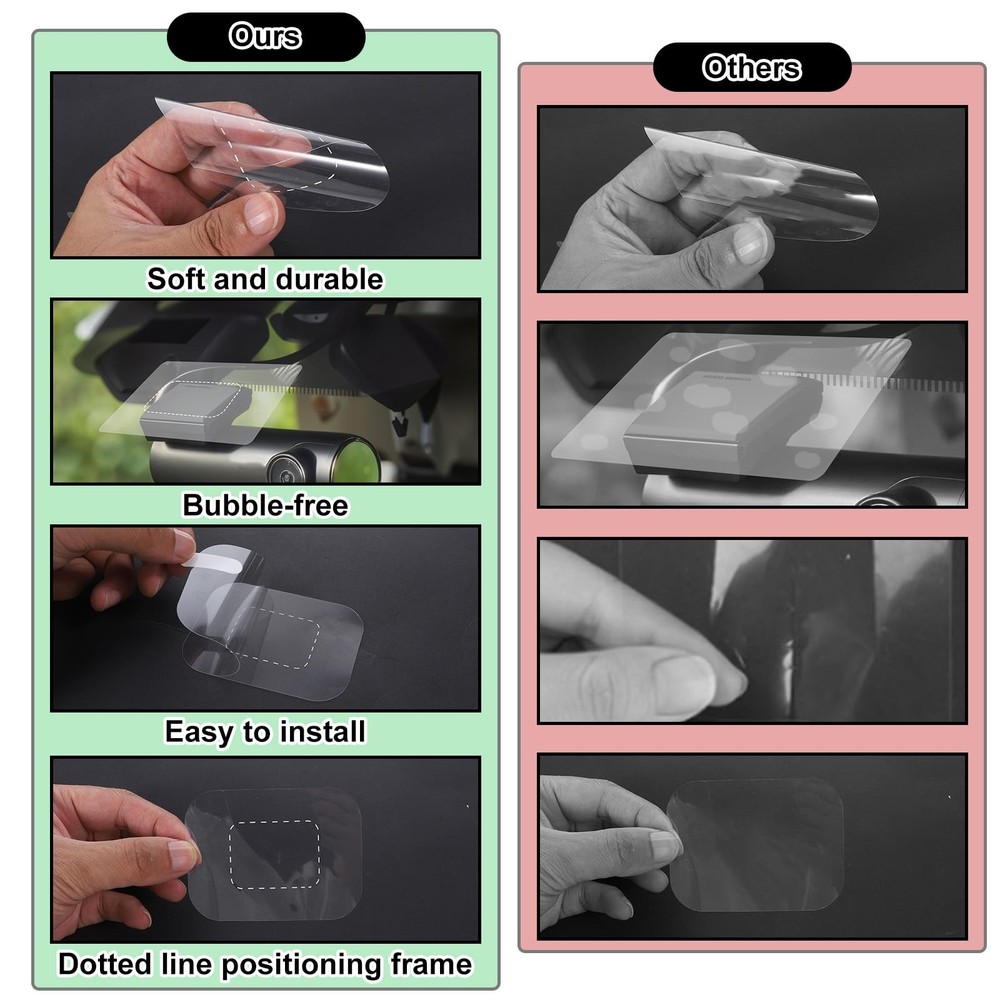 Ours

Soft and durable

Bubble-free

Easy to install

Dotted line positioning frame

Others