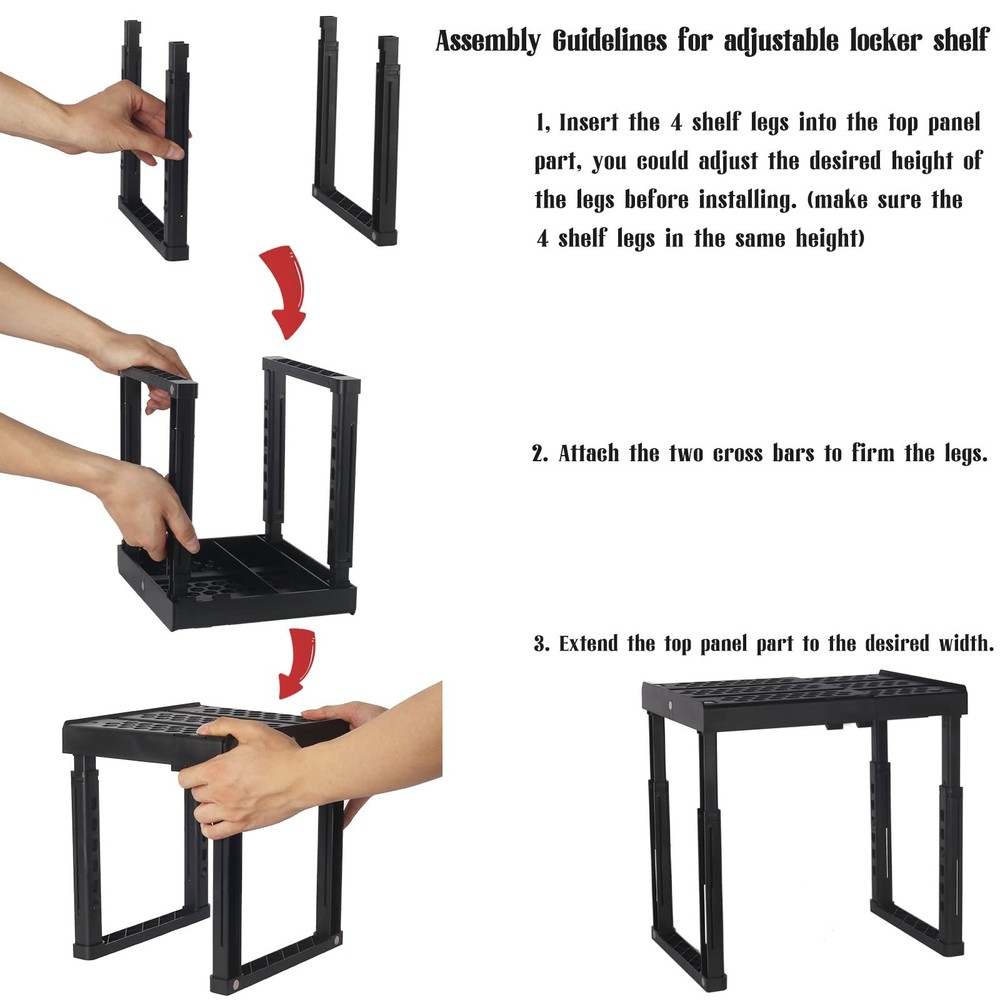 Assembly Guidelines for adjustable locker shelf

1, Insert the 4 shelf legs into the top panel part, you could adjust the desired height of the legs before installing. (make sure the 4 shelf legs in the same height)

2. Attach the two cross bars to firm the legs.

3. Extend the top panel part to the desired width.