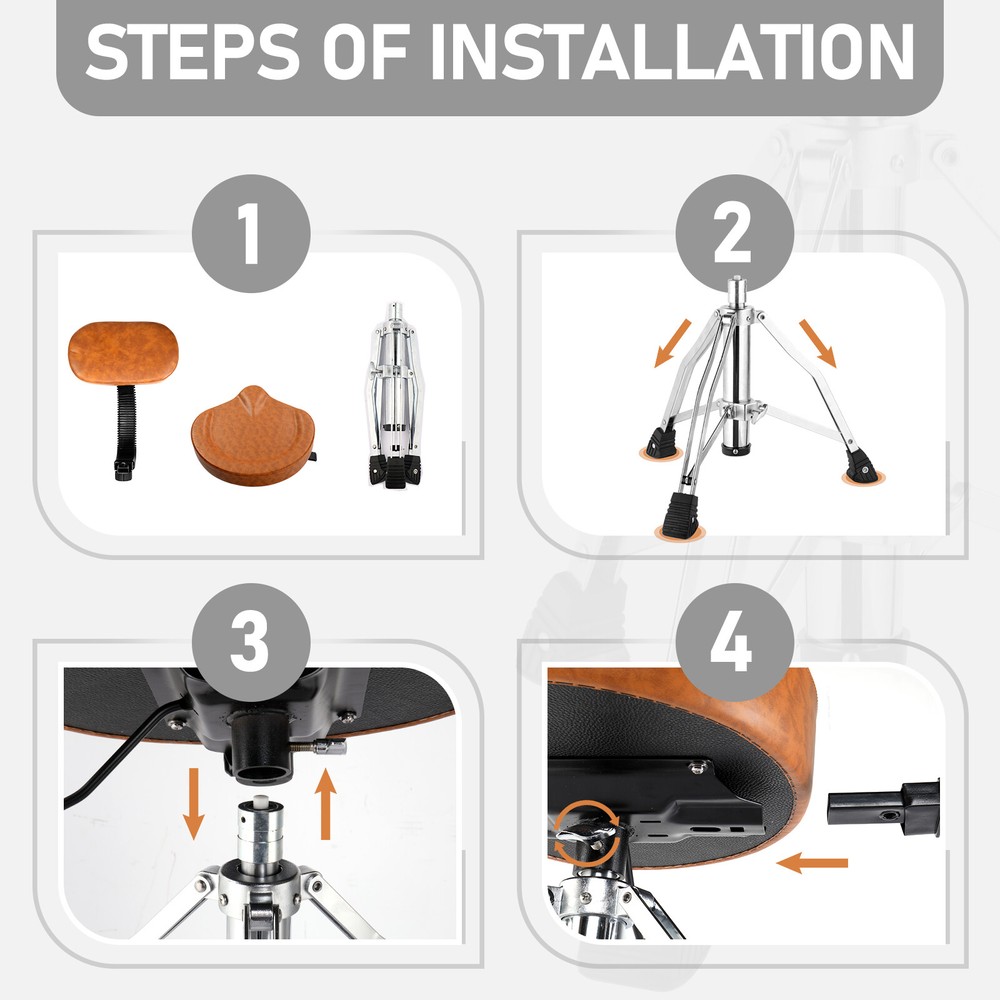 STEPS OF INSTALLATION

1

2

3

4