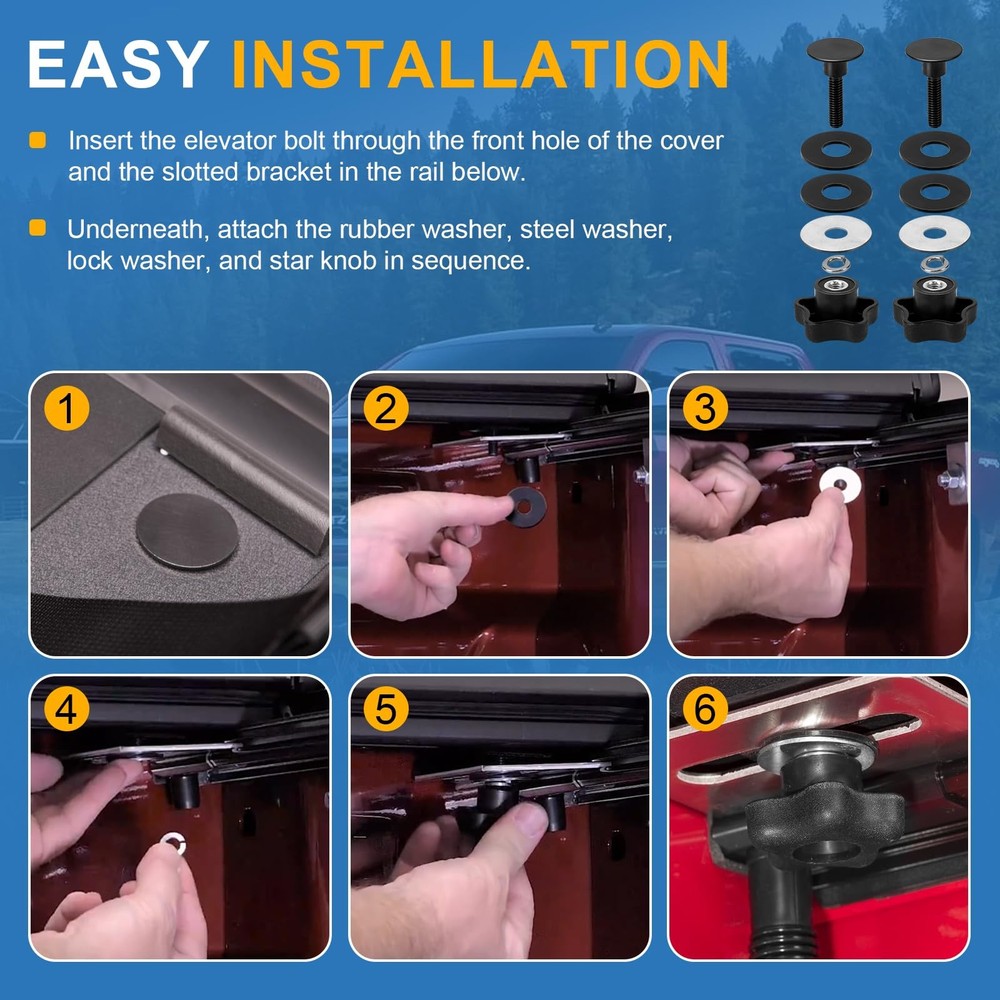 EASY INSTALLATION

Insert the elevator bolt through the front hole of the cover and the slotted bracket in the rail below.

Underneath, attach the rubber washer, steel washer, lock washer, and star knob in sequence.

1

2

3

4

5

6