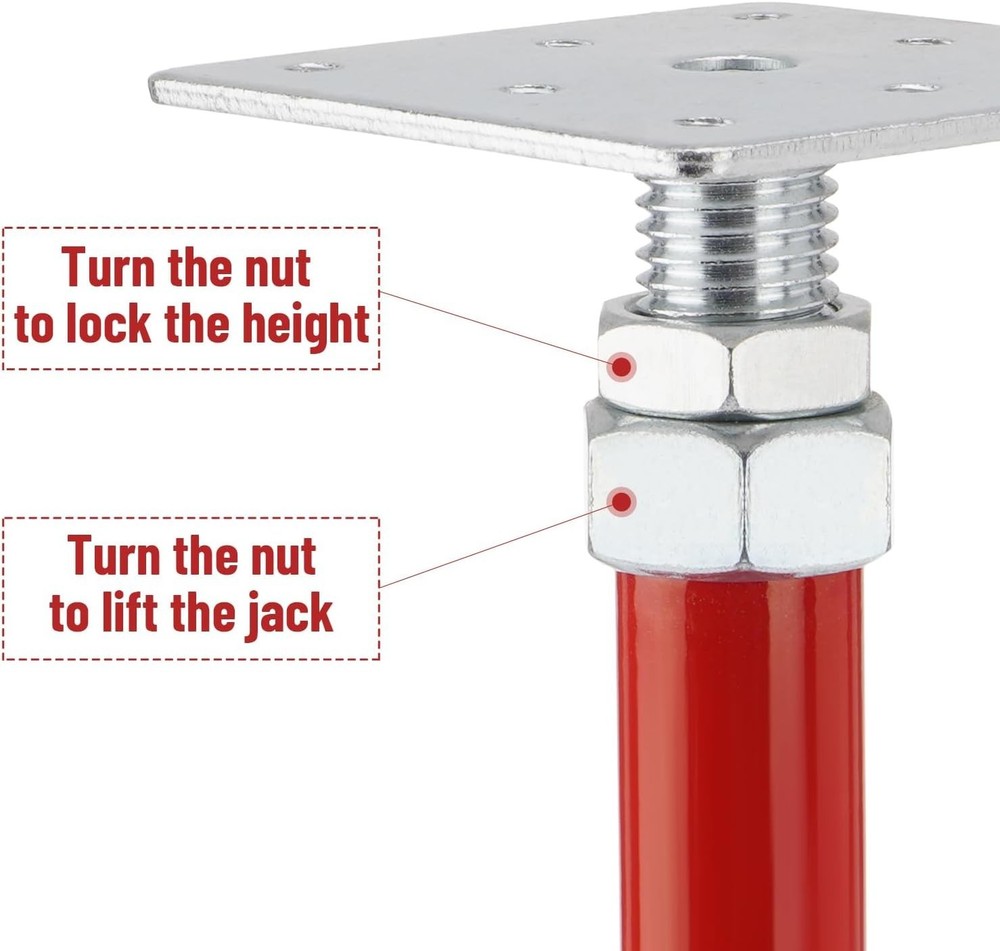 Turn the nut
to lock the height

Turn the nut
to lift the jack