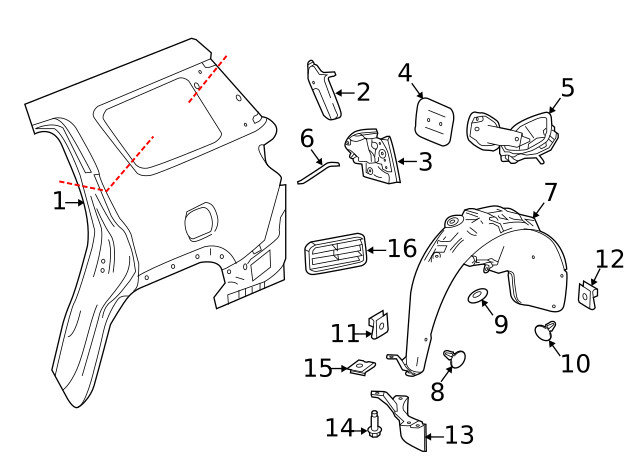 2
4
5
6
3
1
7
16
12
9
11
10
15
8
14
13